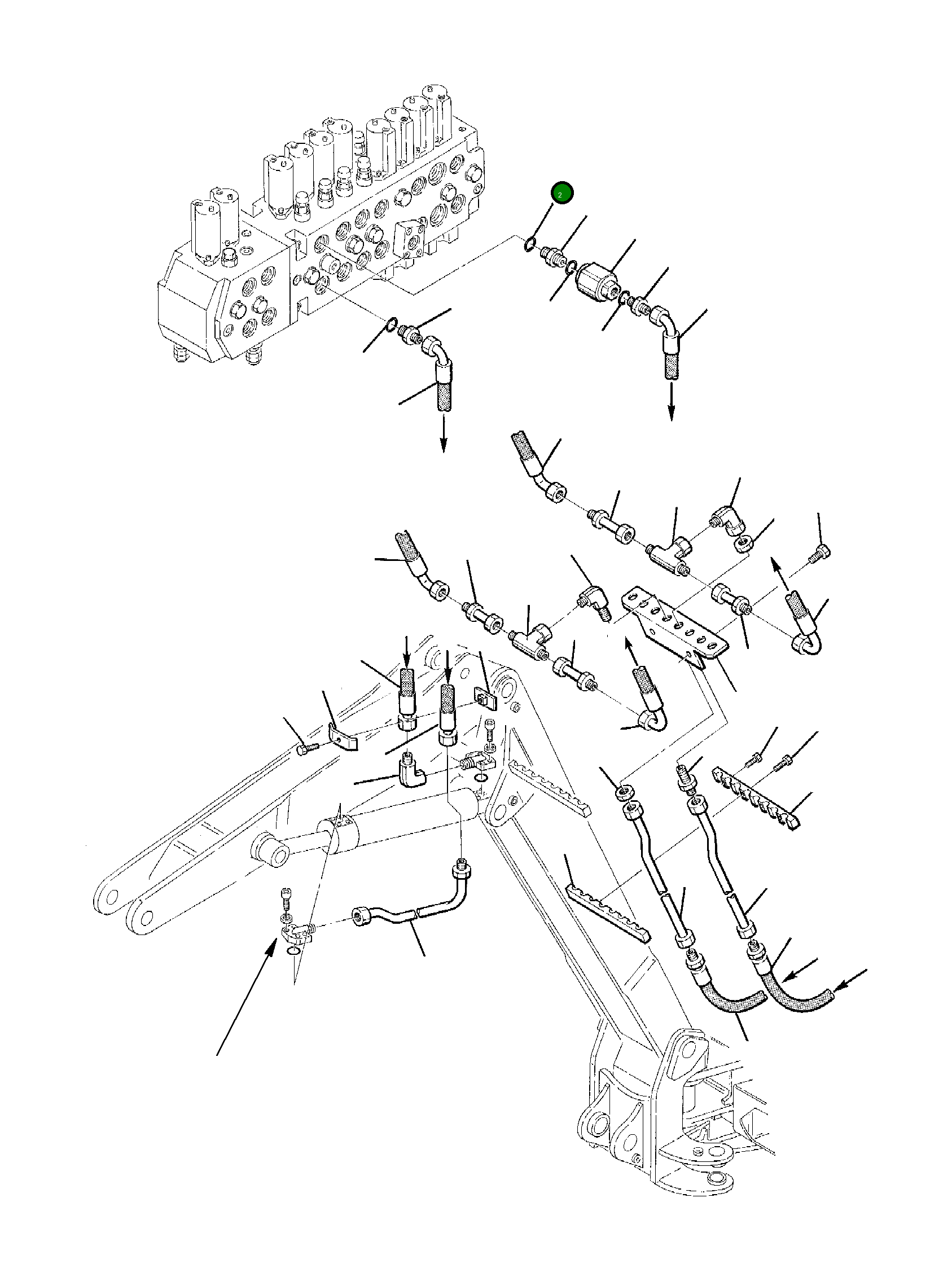 2