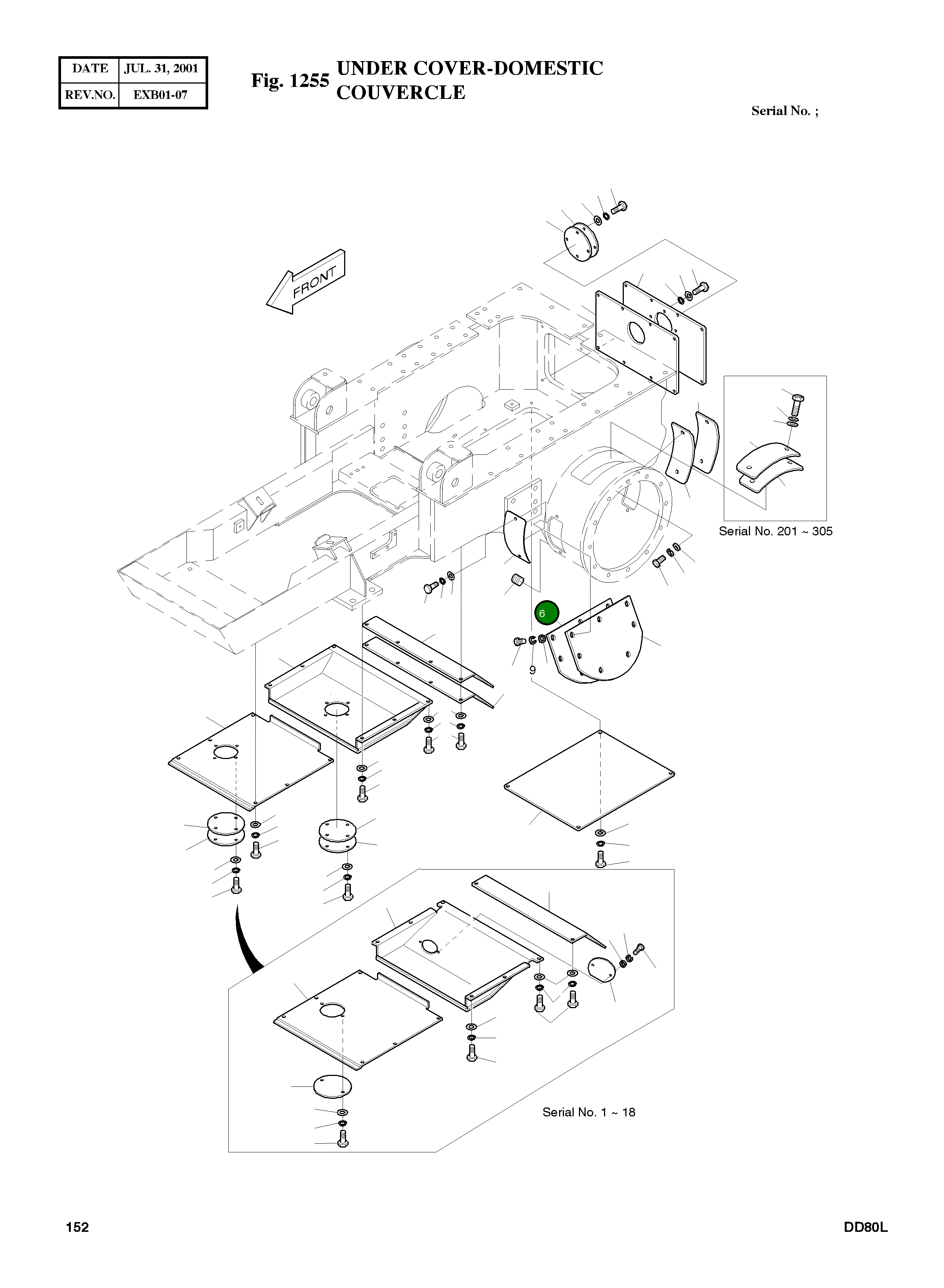 | DATE | JUL. 31, 2001 |
|---|---|
| REV.NO. | EXB01-07 |

Fig. 1255 UNDER COVER-DOMESTIC COUVERCLE

Serial No. ;

FRONT

Serial No. 201 ~ 305

6

9

Serial No. 1 ~ 18

152

DD80L