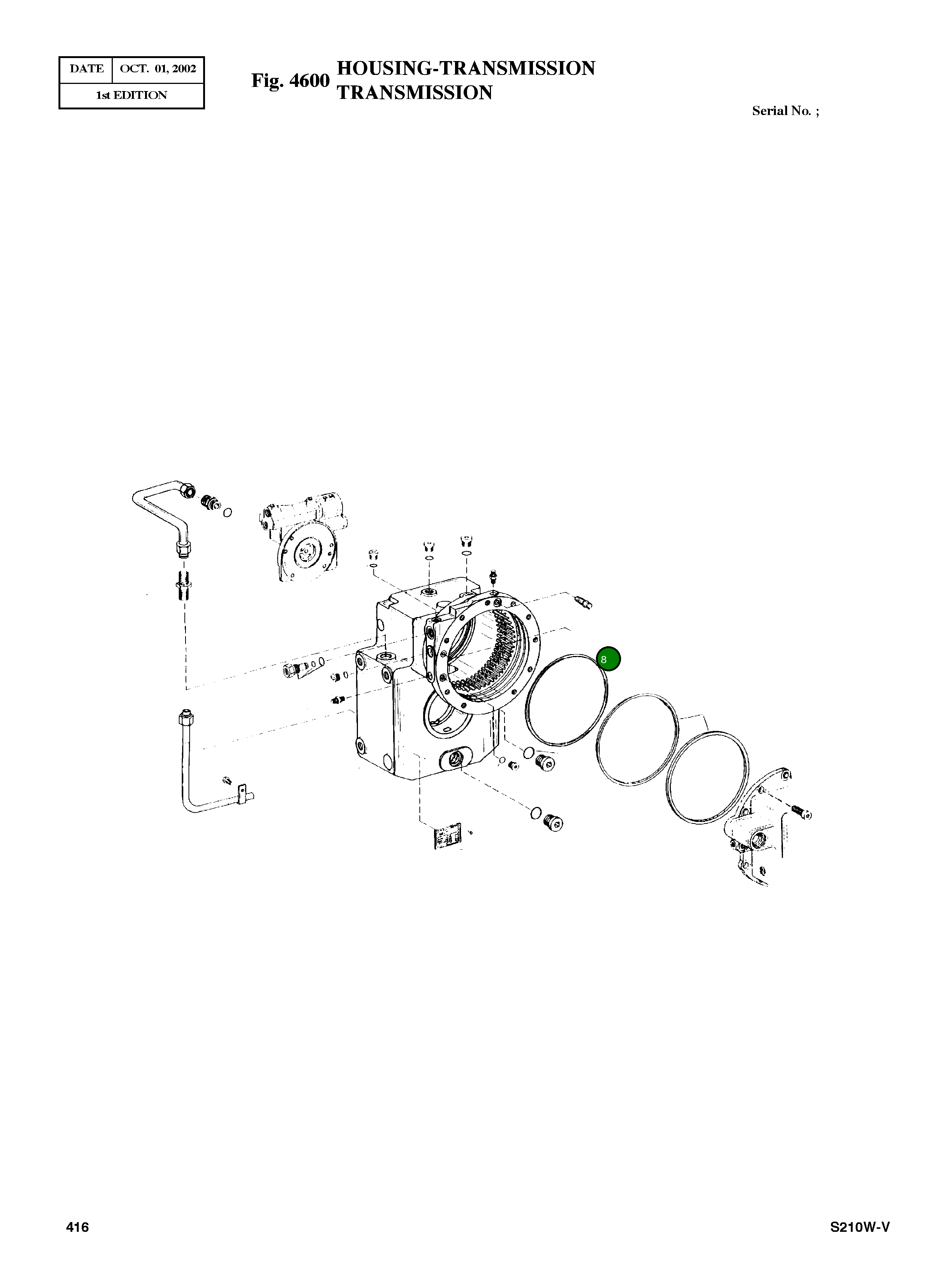 | DATE | OCT. 01, 2002 |
|---|---|
| 1st EDITION | |

Fig. 4600 HOUSING-TRANSMISSION TRANSMISSION

Serial No. ;

8

416

S210W-V