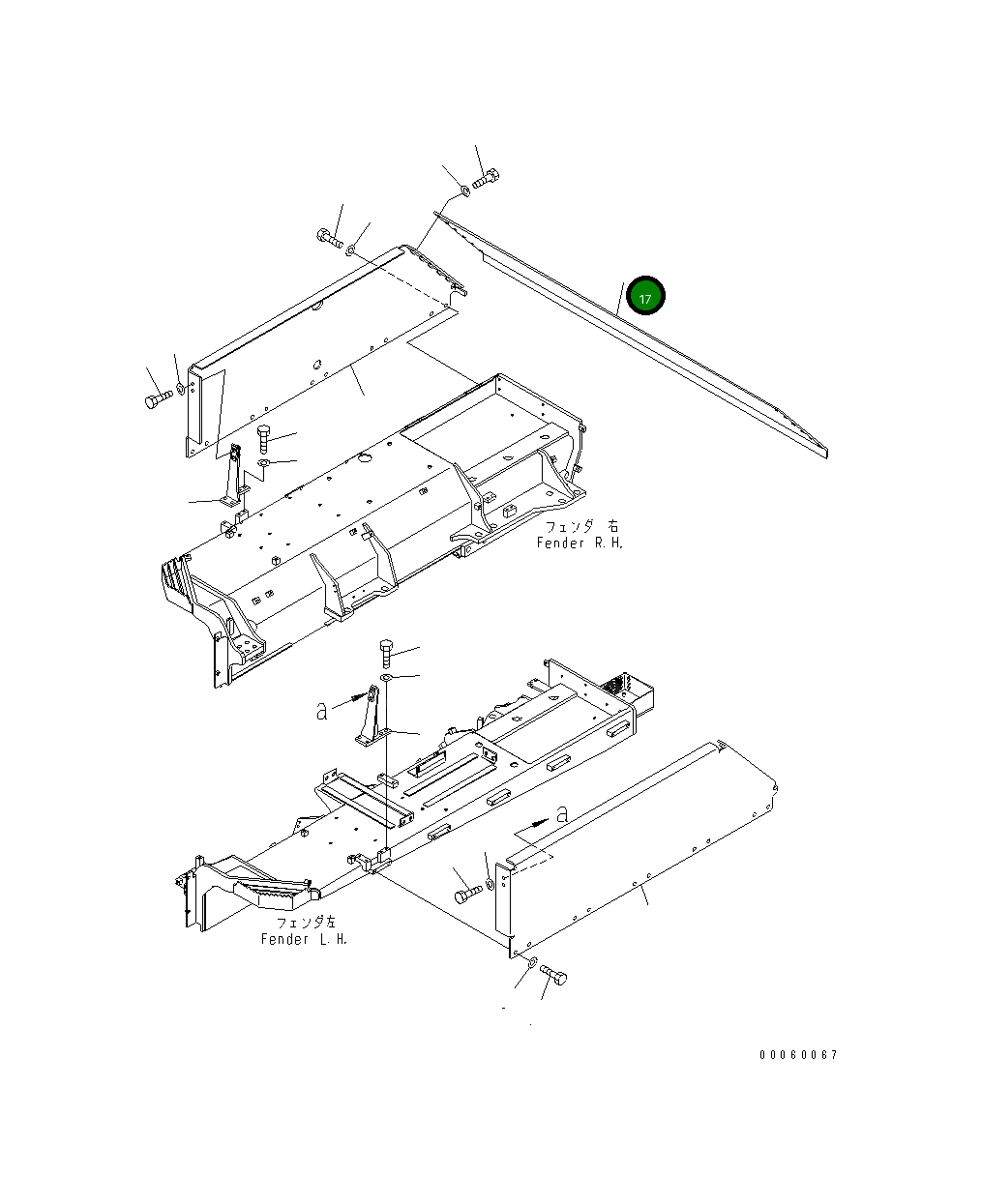 17

フェンダ 右
Fender R.H.

a

a

フェンダ左
Fender L.H.

00060067