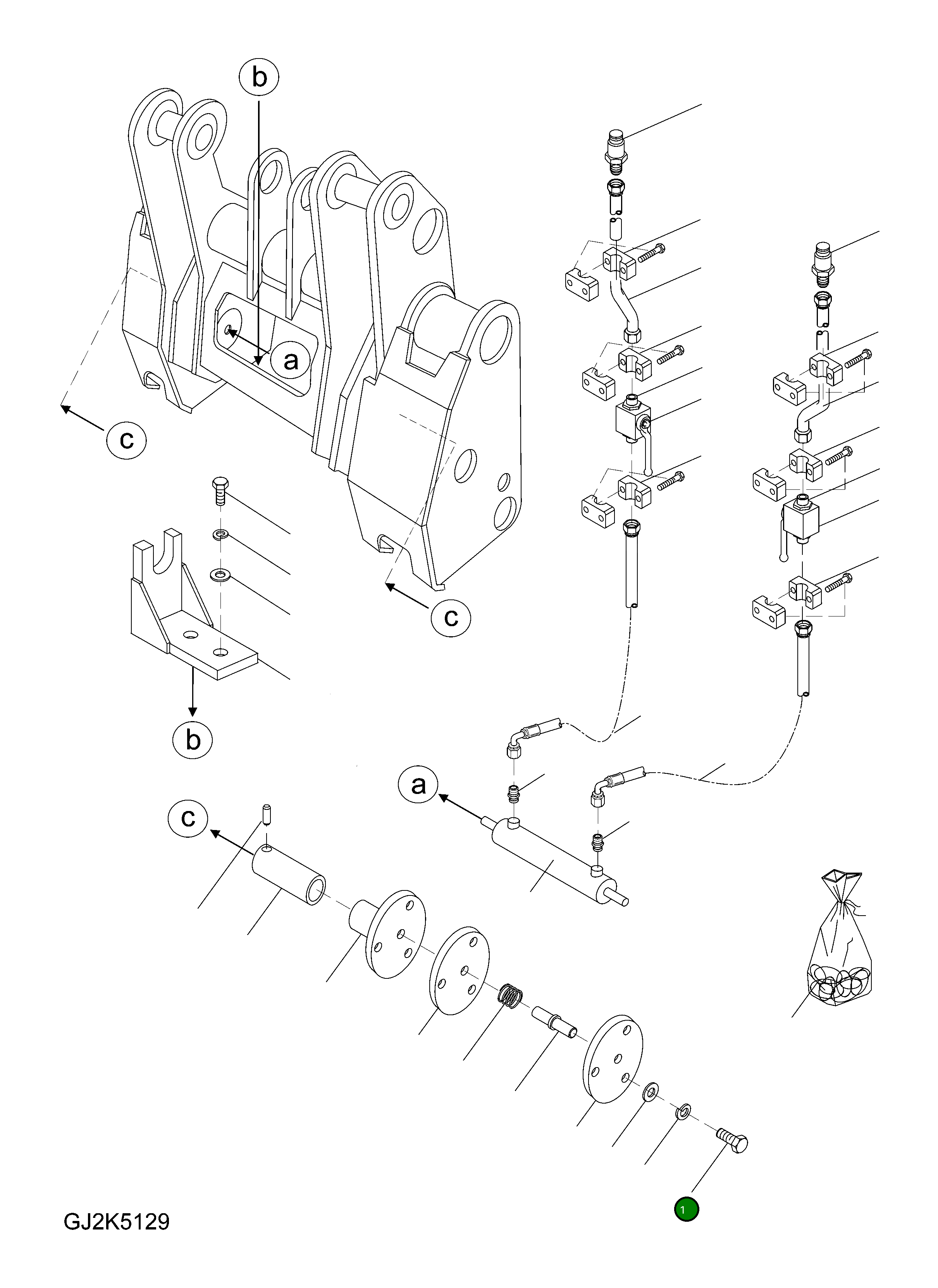 b
a
c
c
b
a
c
1
GJ2K5129