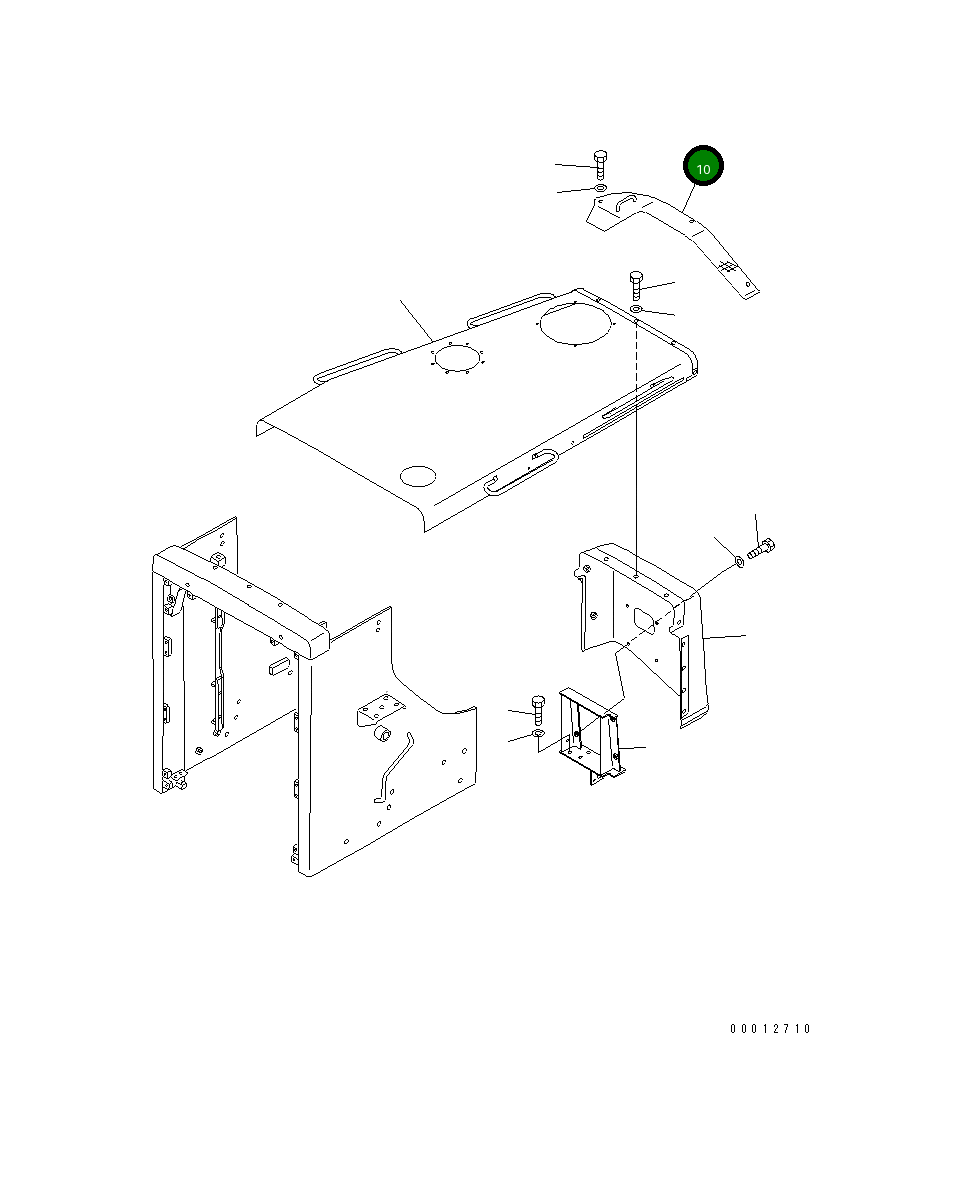 10

00012710