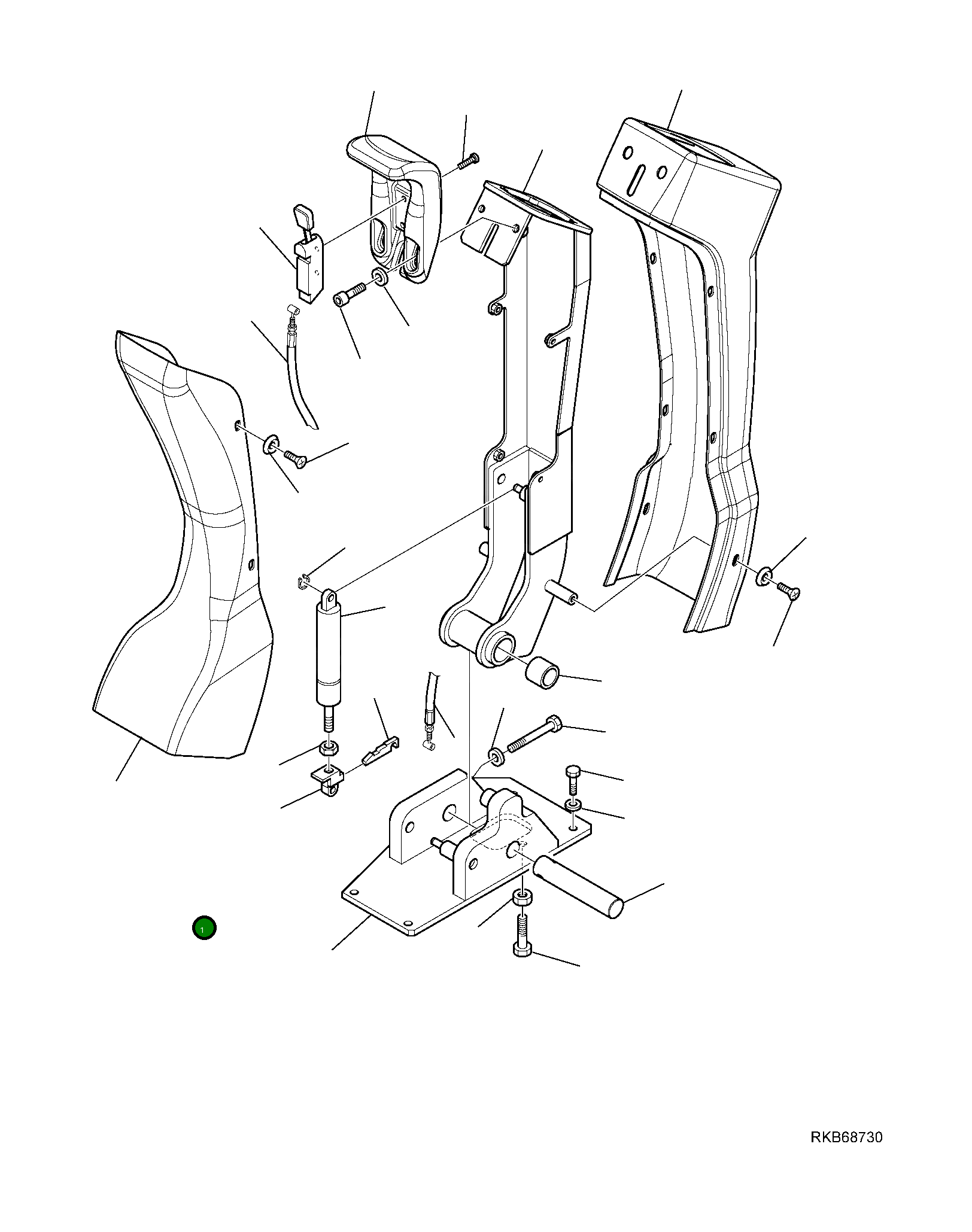 1

RKB68730