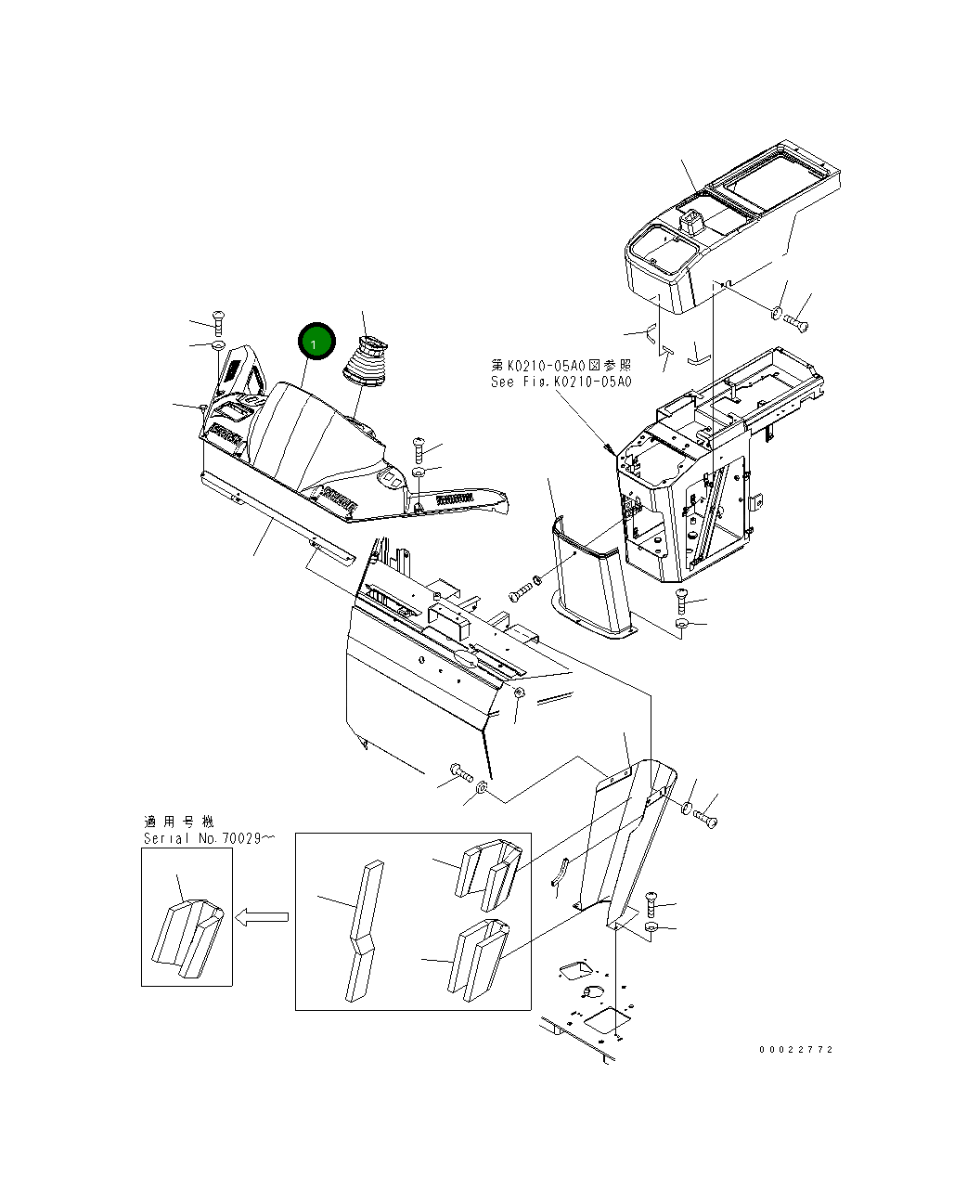 1

第K0210-05A0図参照
See Fig.K0210-05A0

適用号機
Serial No.70029～

00022772