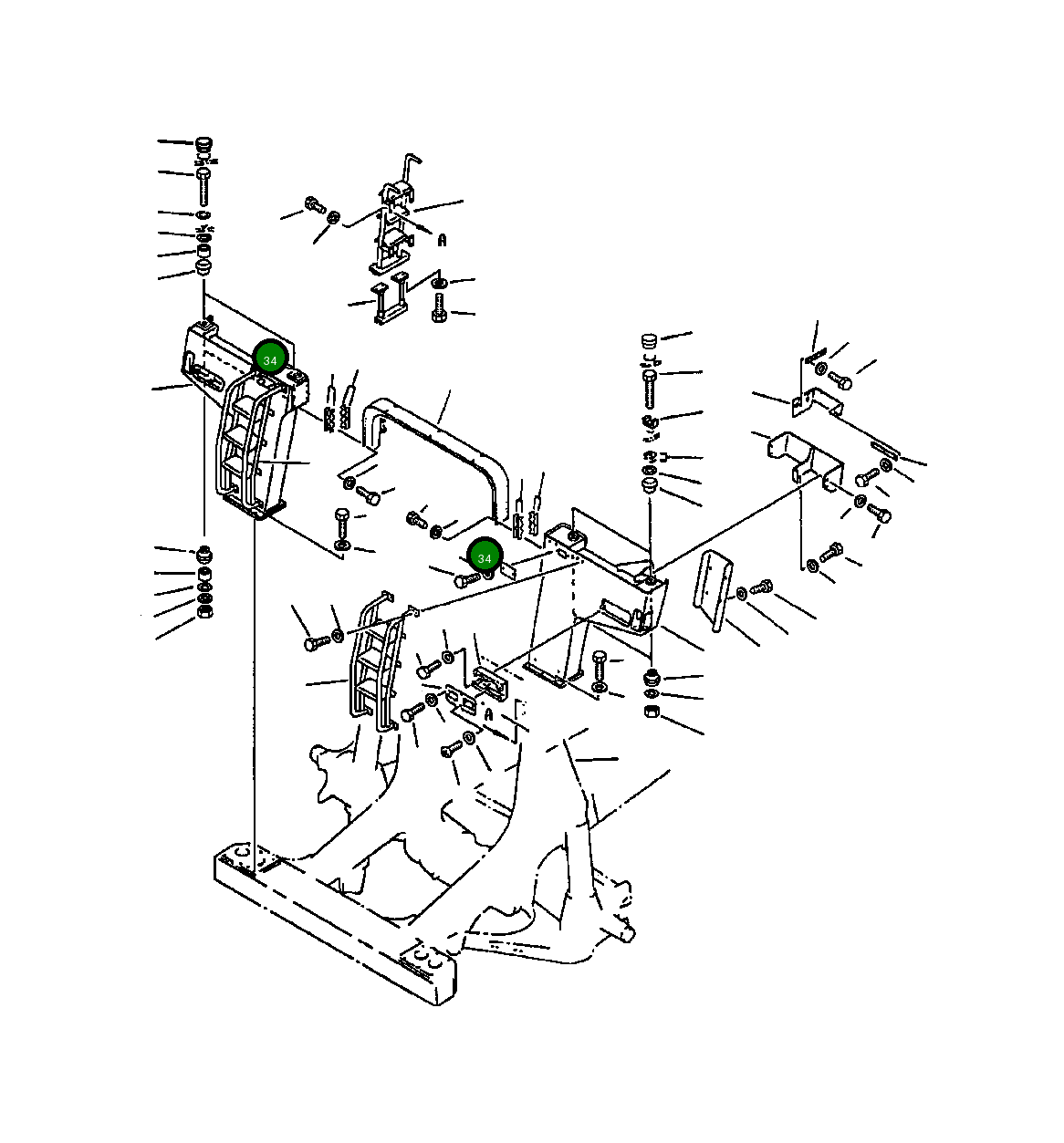 A
34
34
A