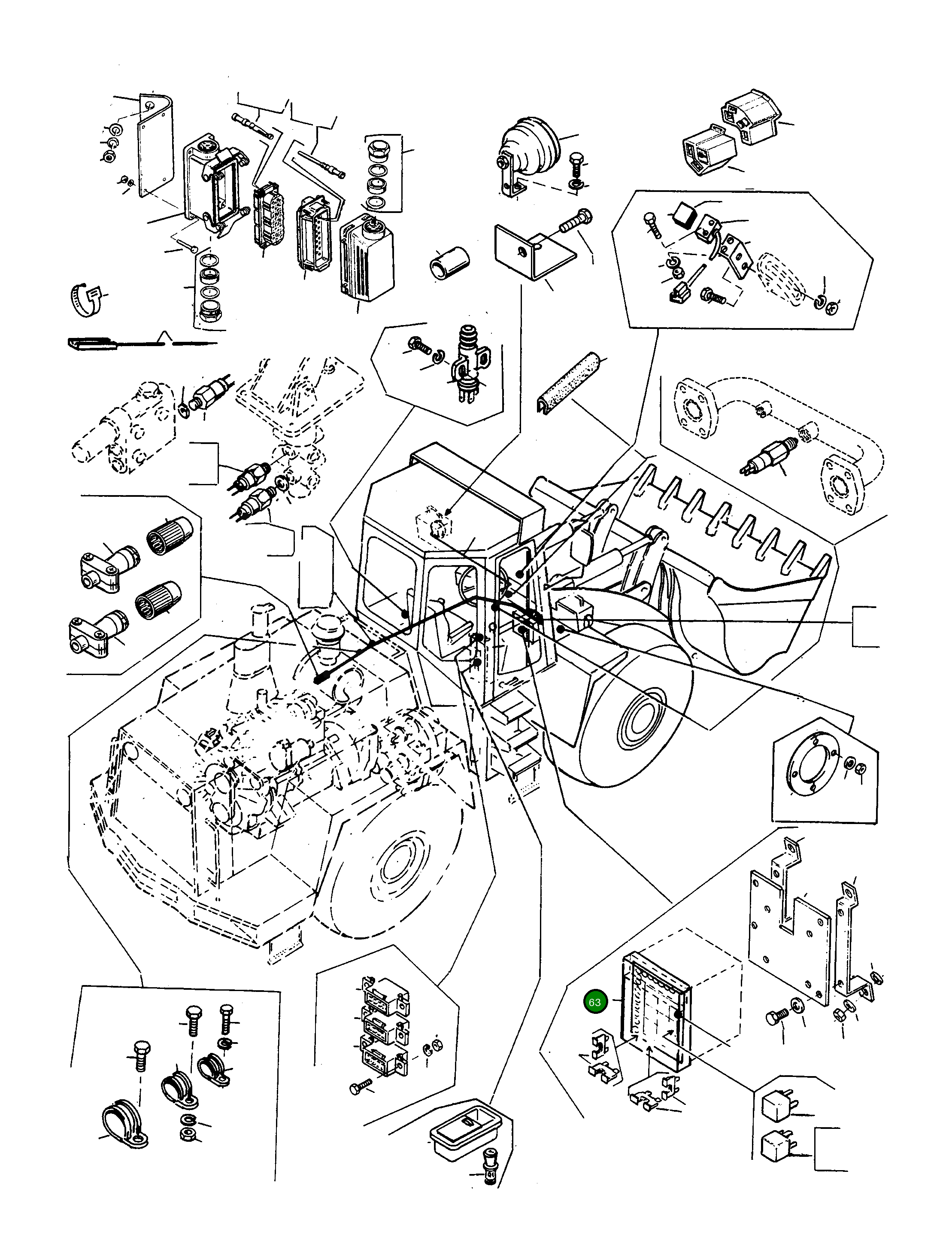 63