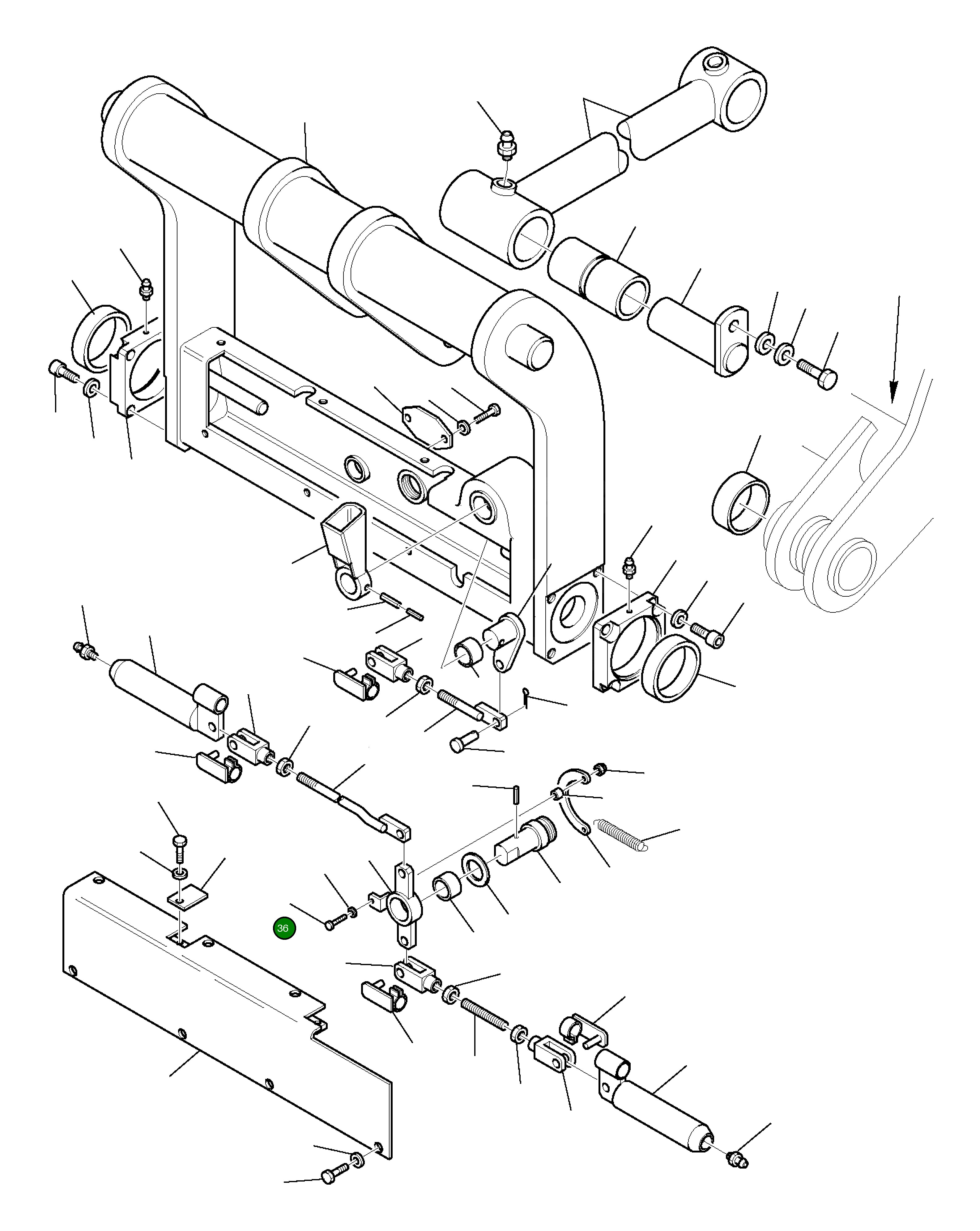 36