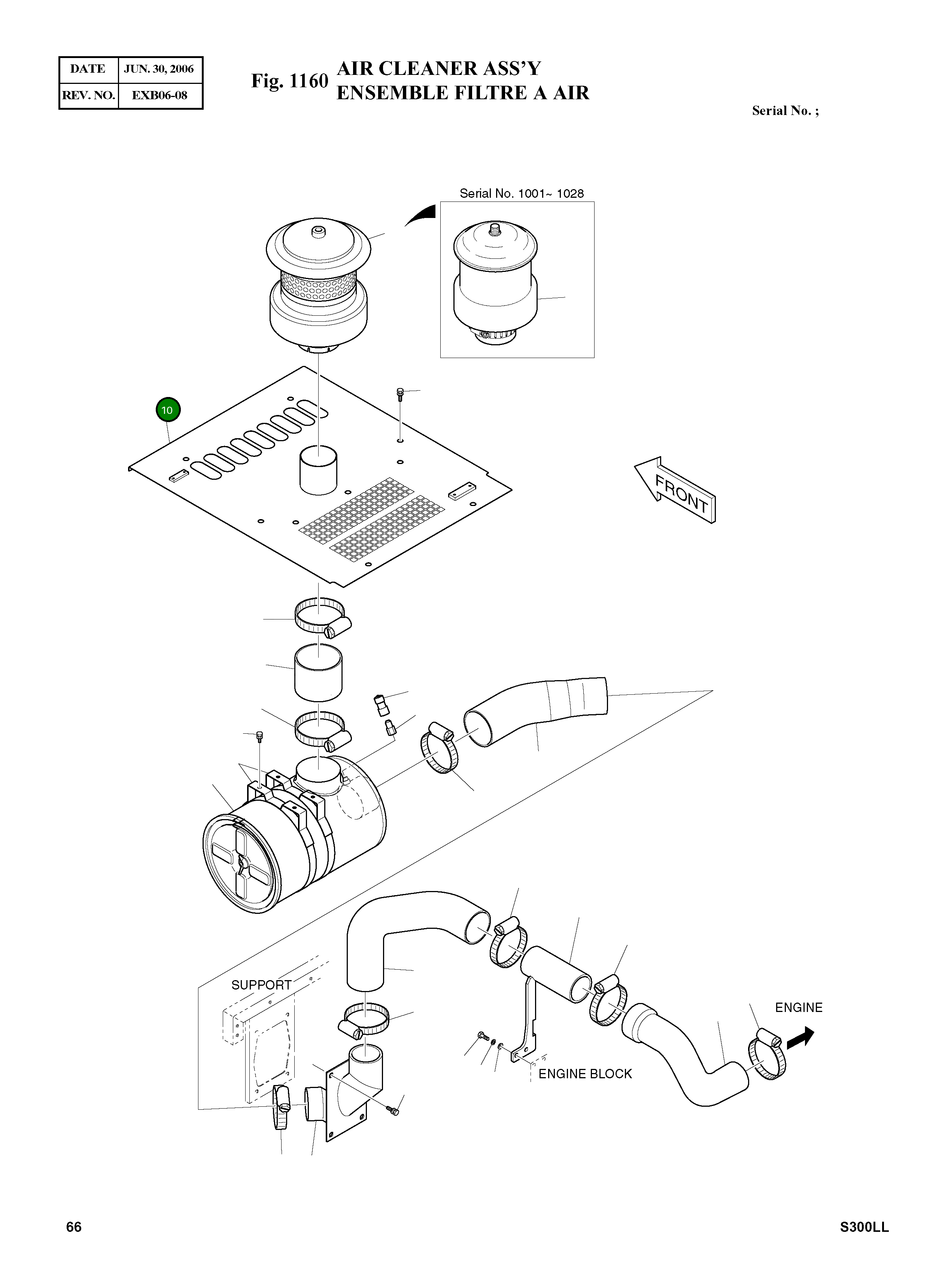 | DATE | JUN. 30, 2006 |
|---|---|
| REV. NO. | EXB06-08 |

Fig. 1160 AIR CLEANER ASS'Y
ENSEMBLE FILTRE A AIR

Serial No. ;

Serial No. 1001~ 1028

10

FRONT

SUPPORT

ENGINE

ENGINE BLOCK

66

S300LL