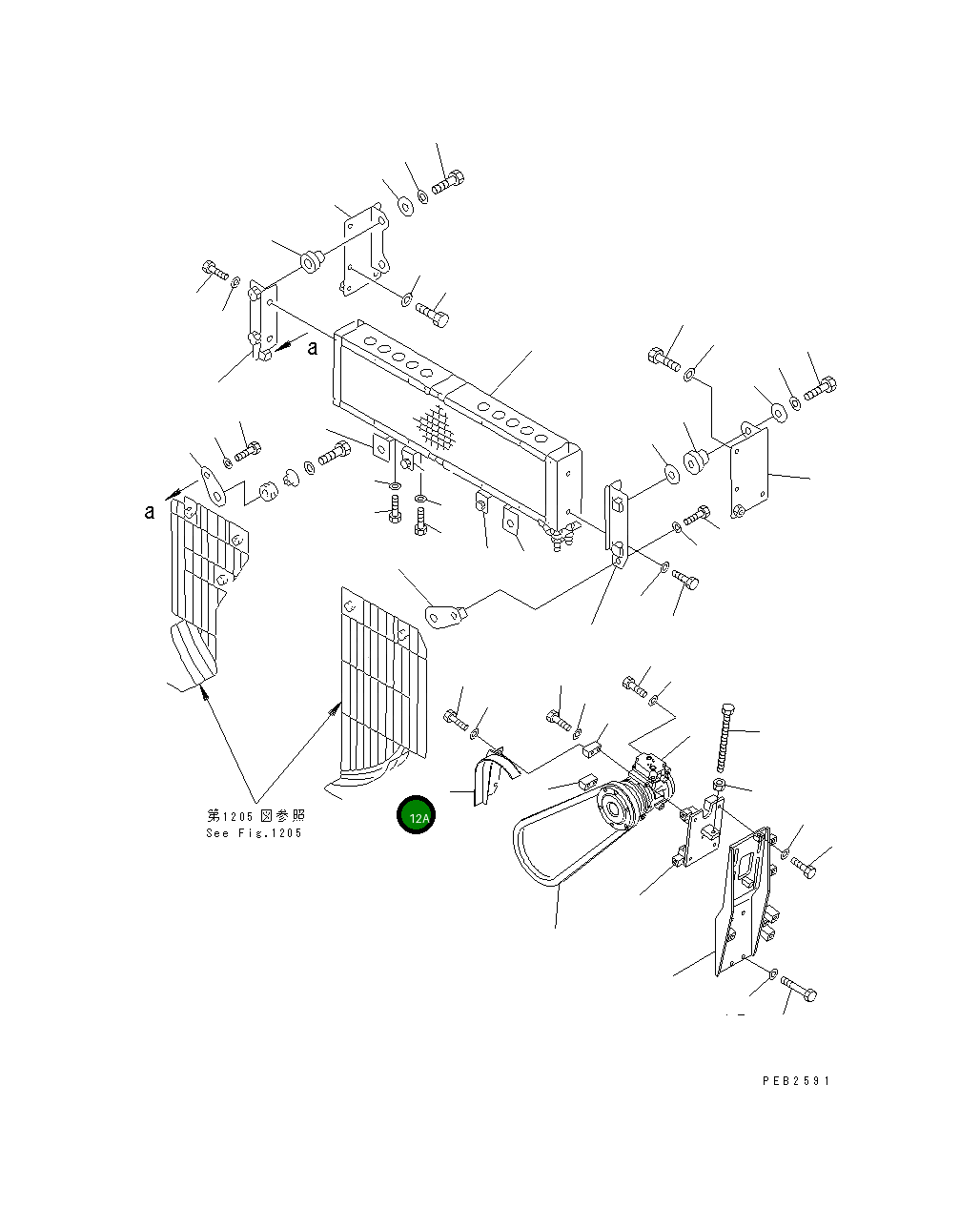 a

a

第1205図参照
See Fig.1205

12A

PEB2591