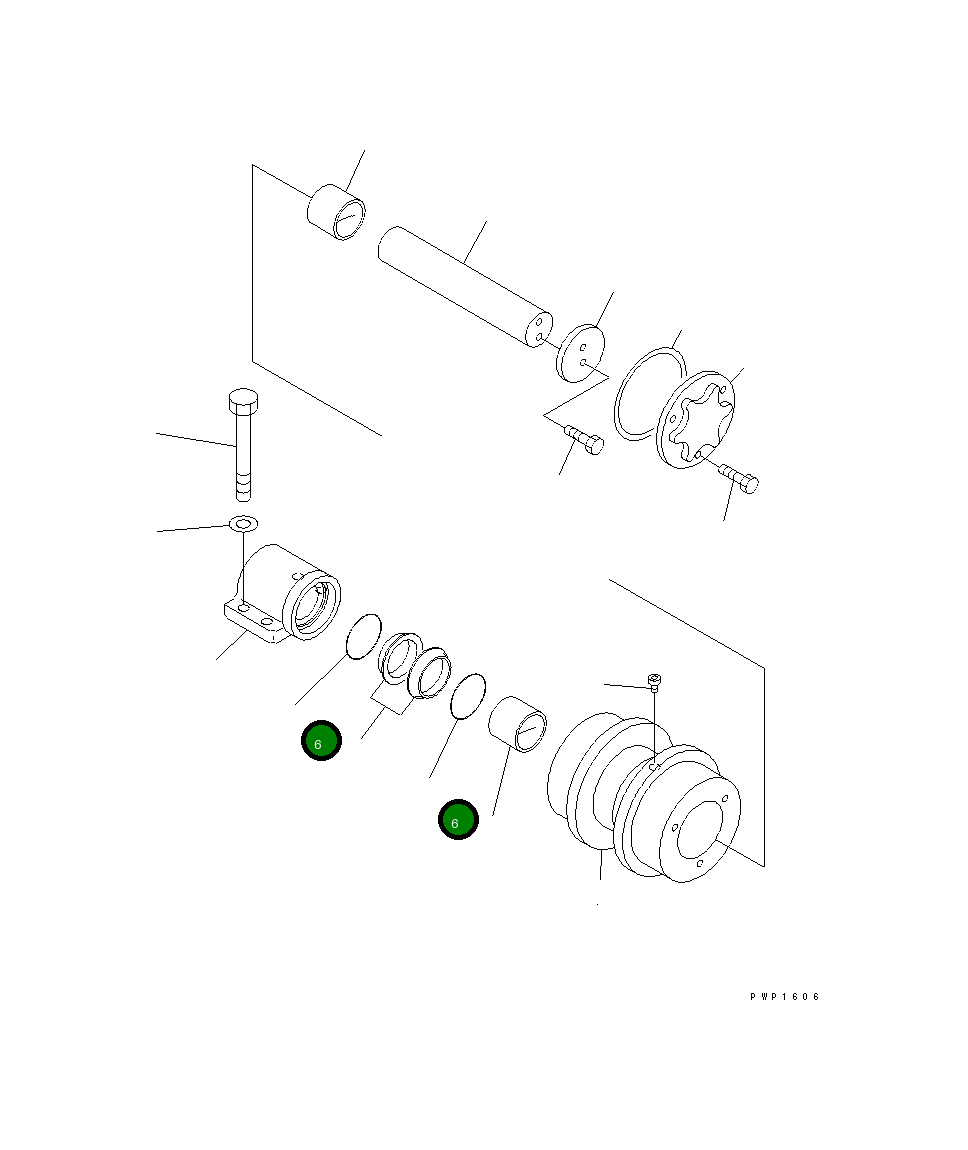 6
6
PWP1606