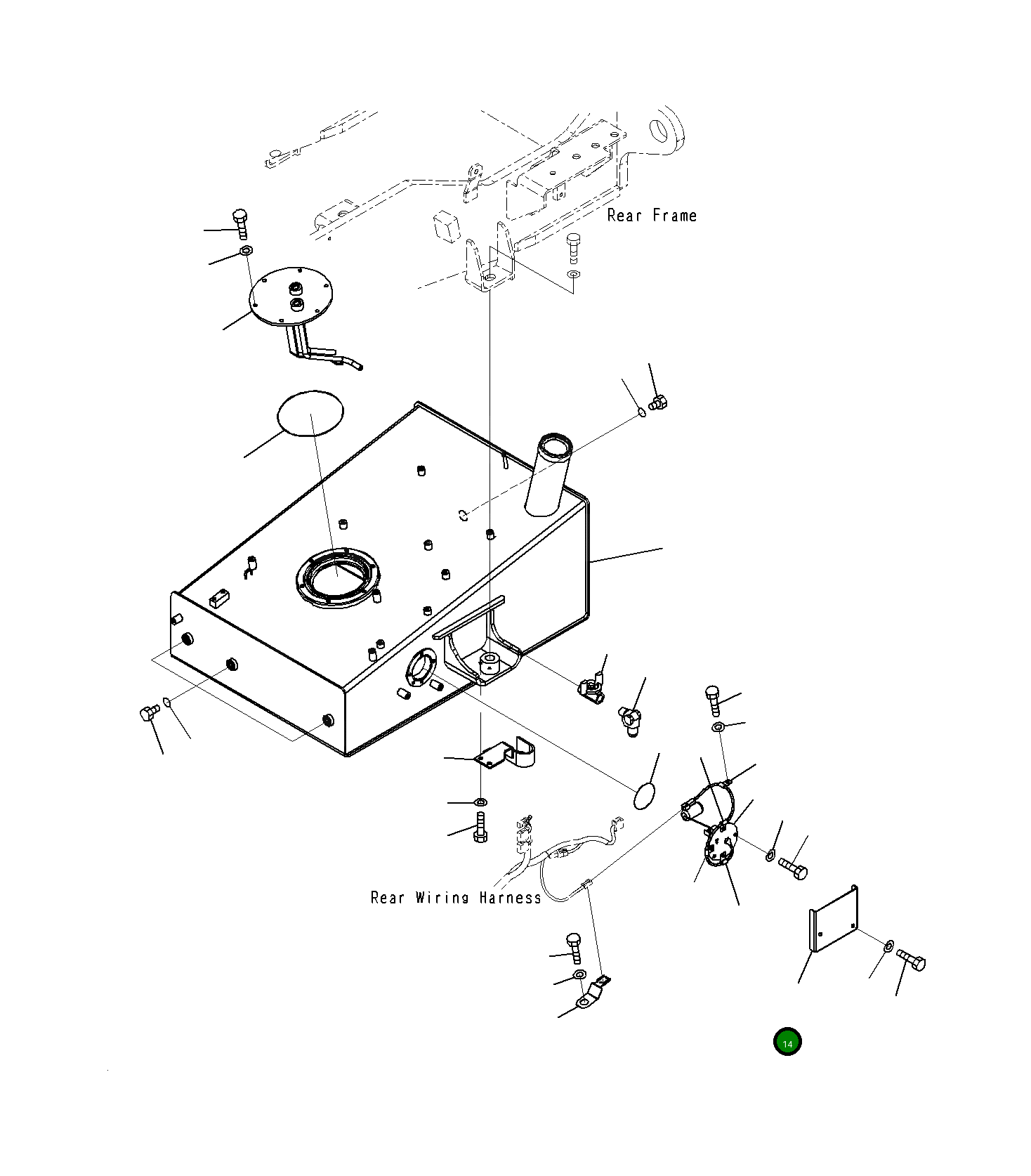 Rear Frame

Rear Wiring Harness

14