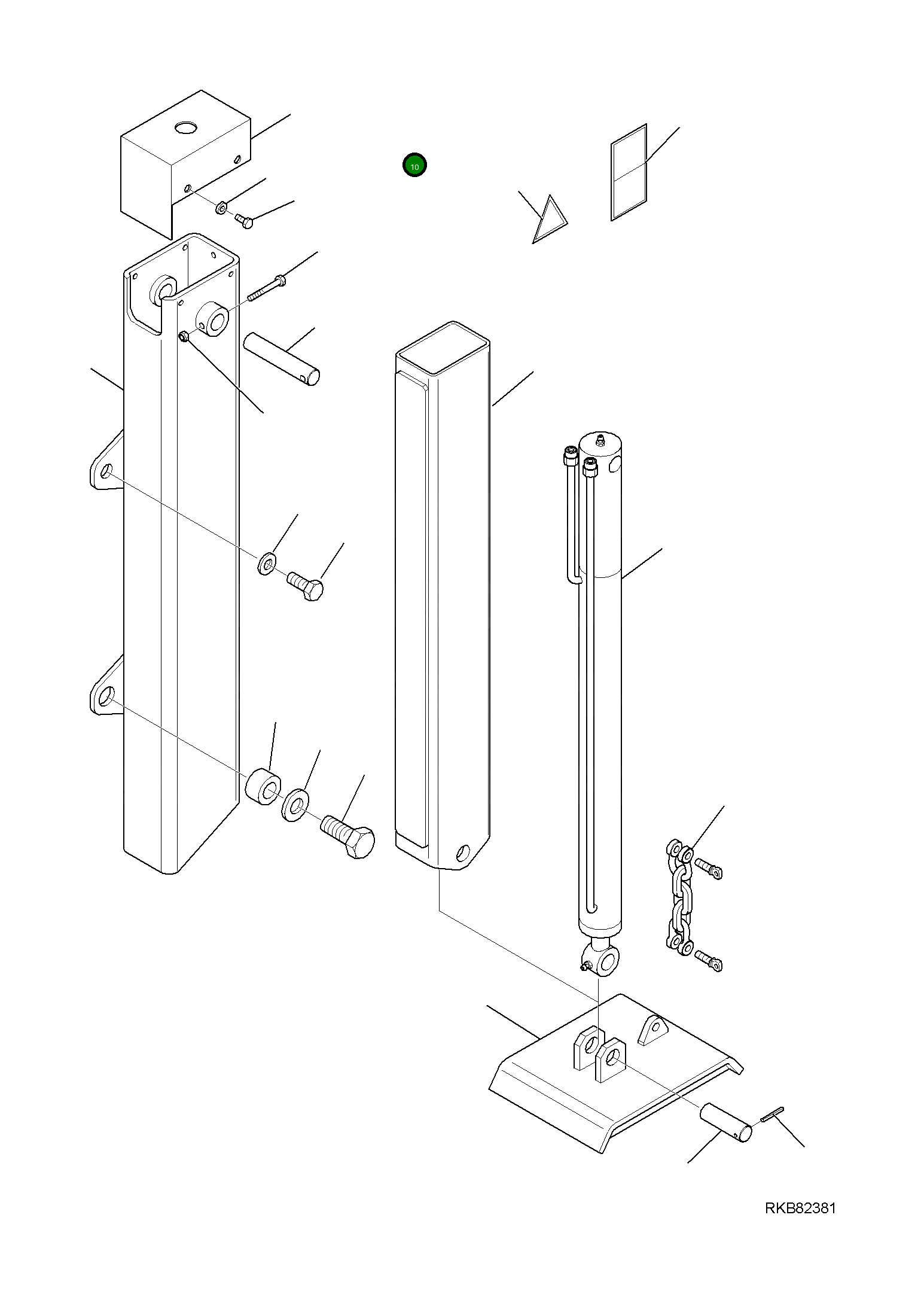 10

RKB82381