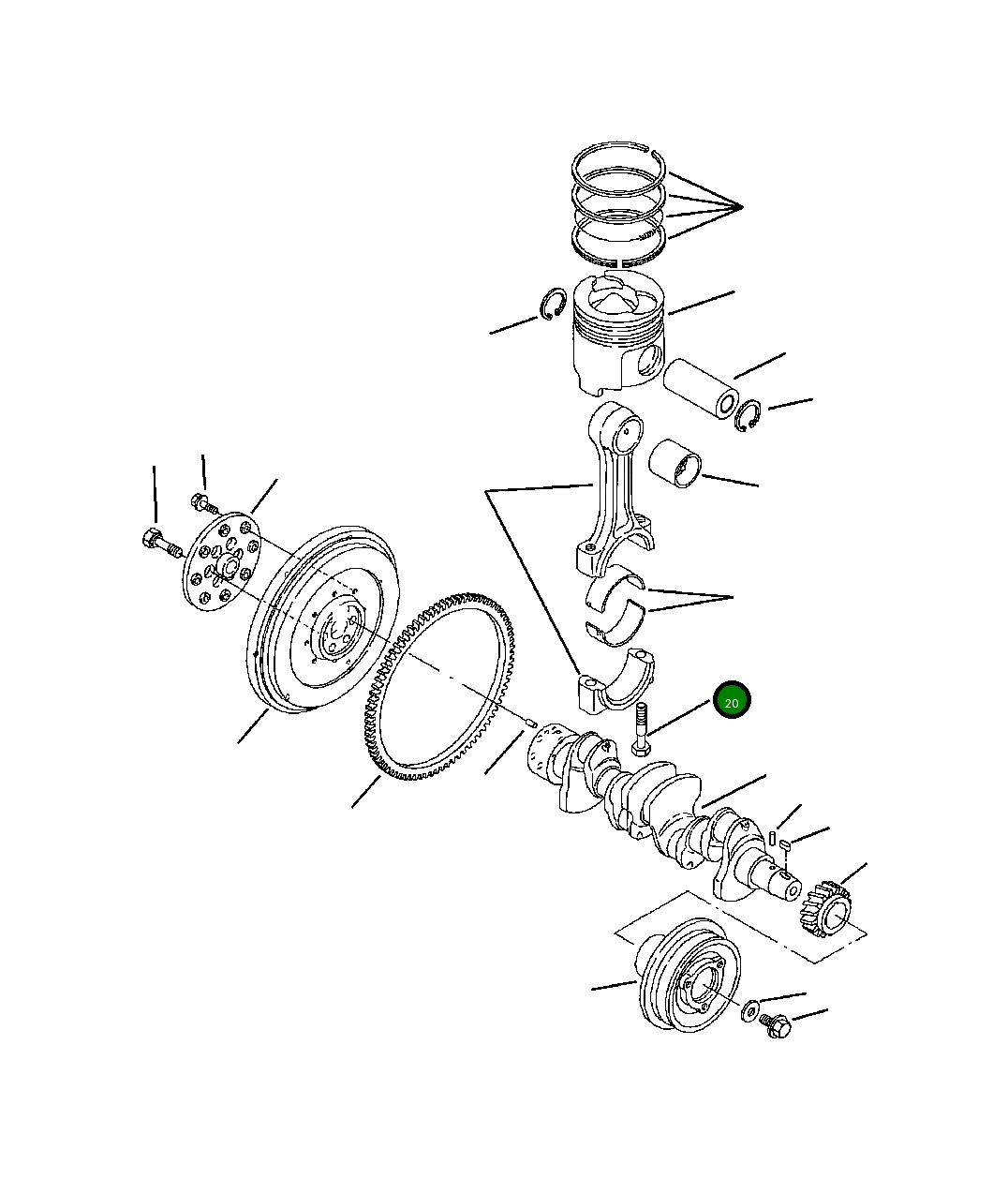 20