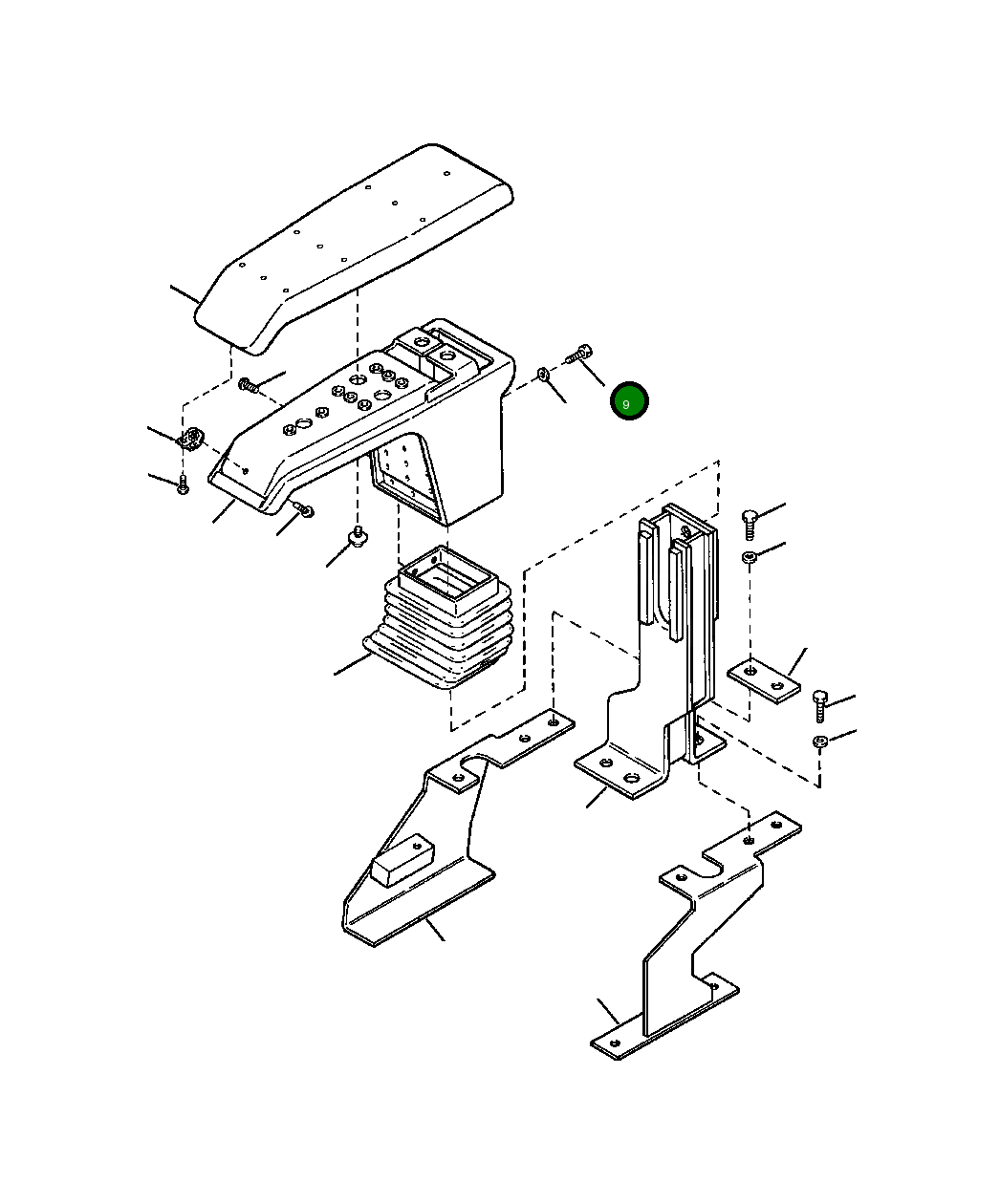 9