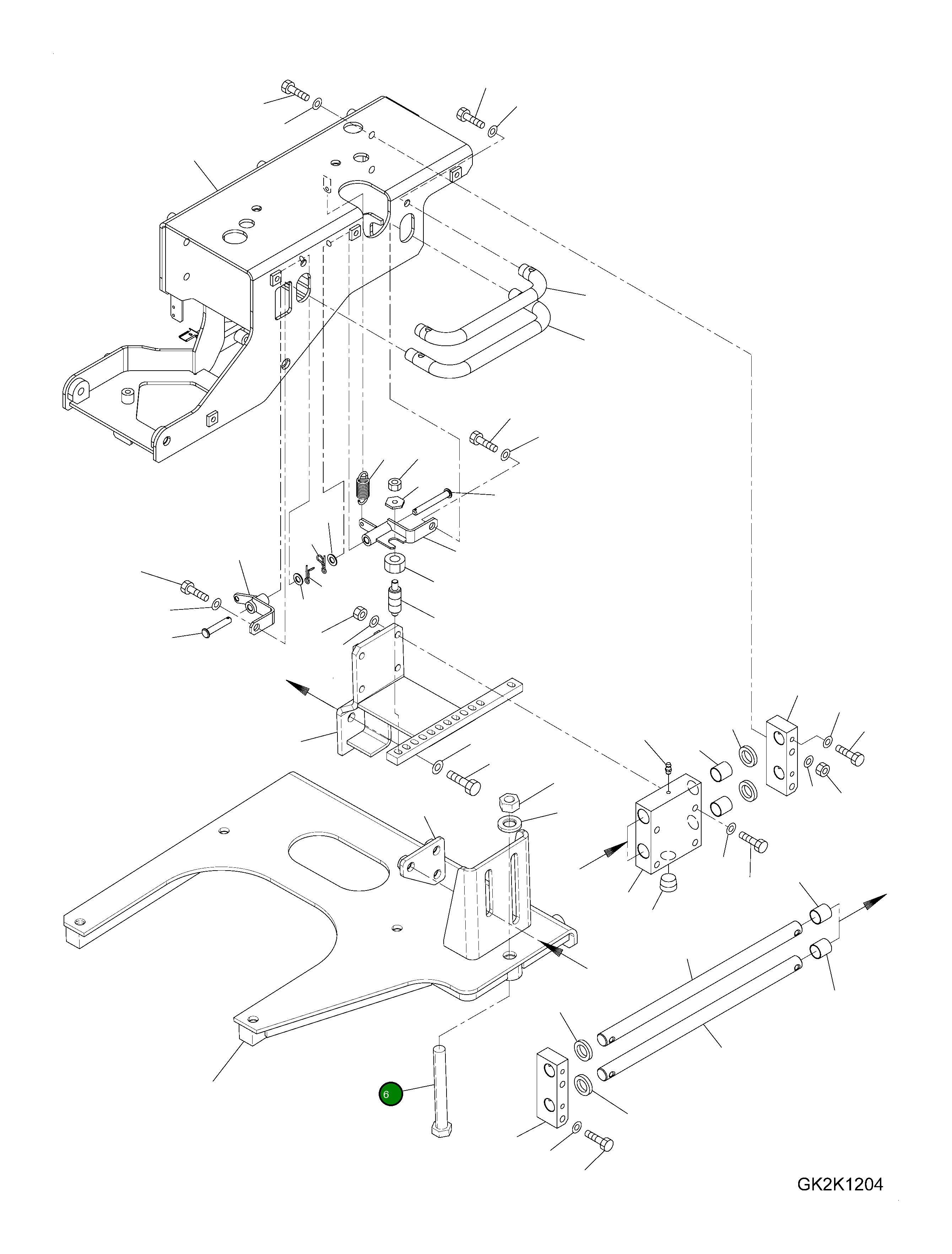 6

GK2K1204