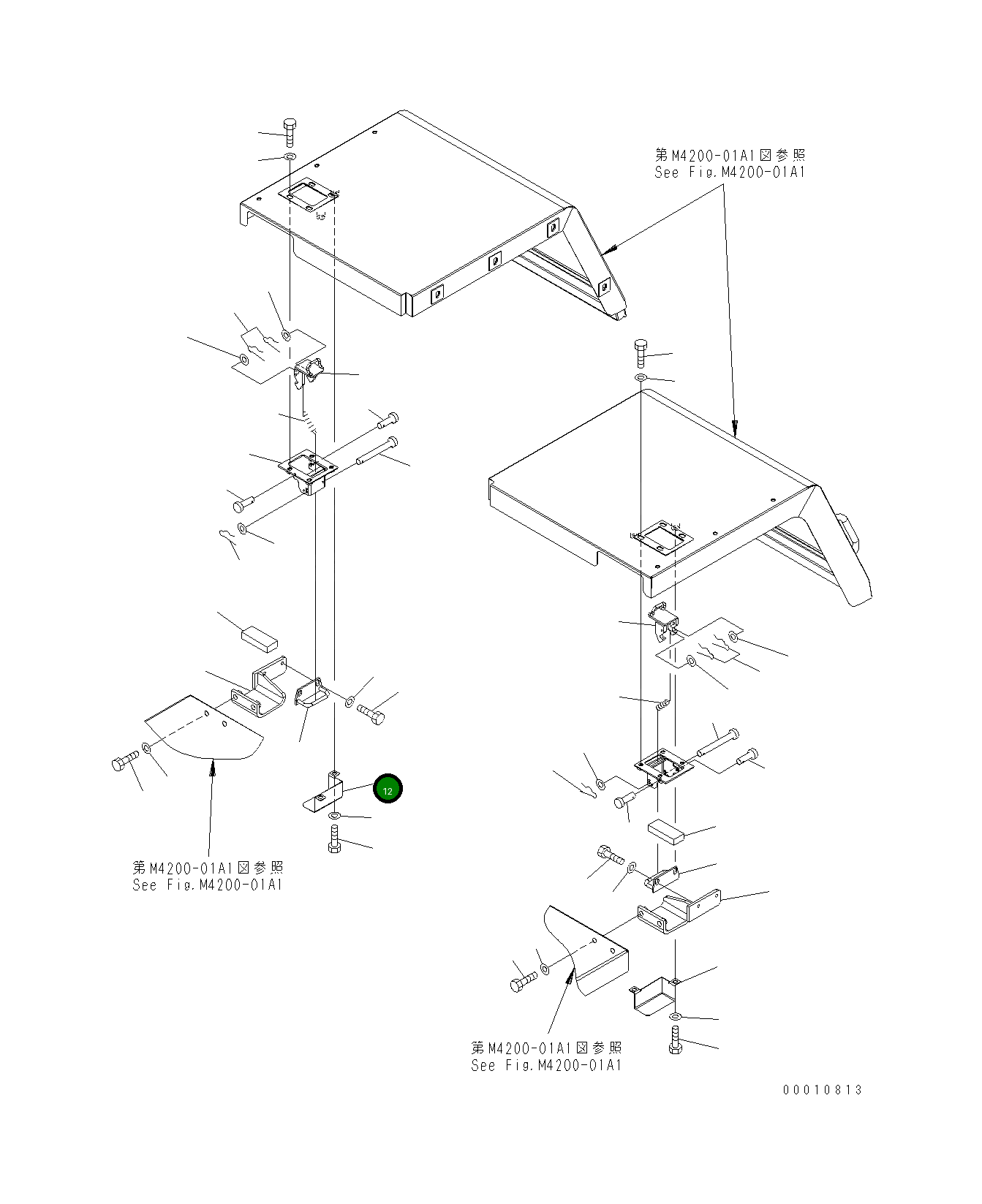 第M4200-01A1図参照
See Fig.M4200-01A1

12

第M4200-01A1図参照
See Fig.M4200-01A1

第M4200-01A1図参照
See Fig.M4200-01A1

00010813