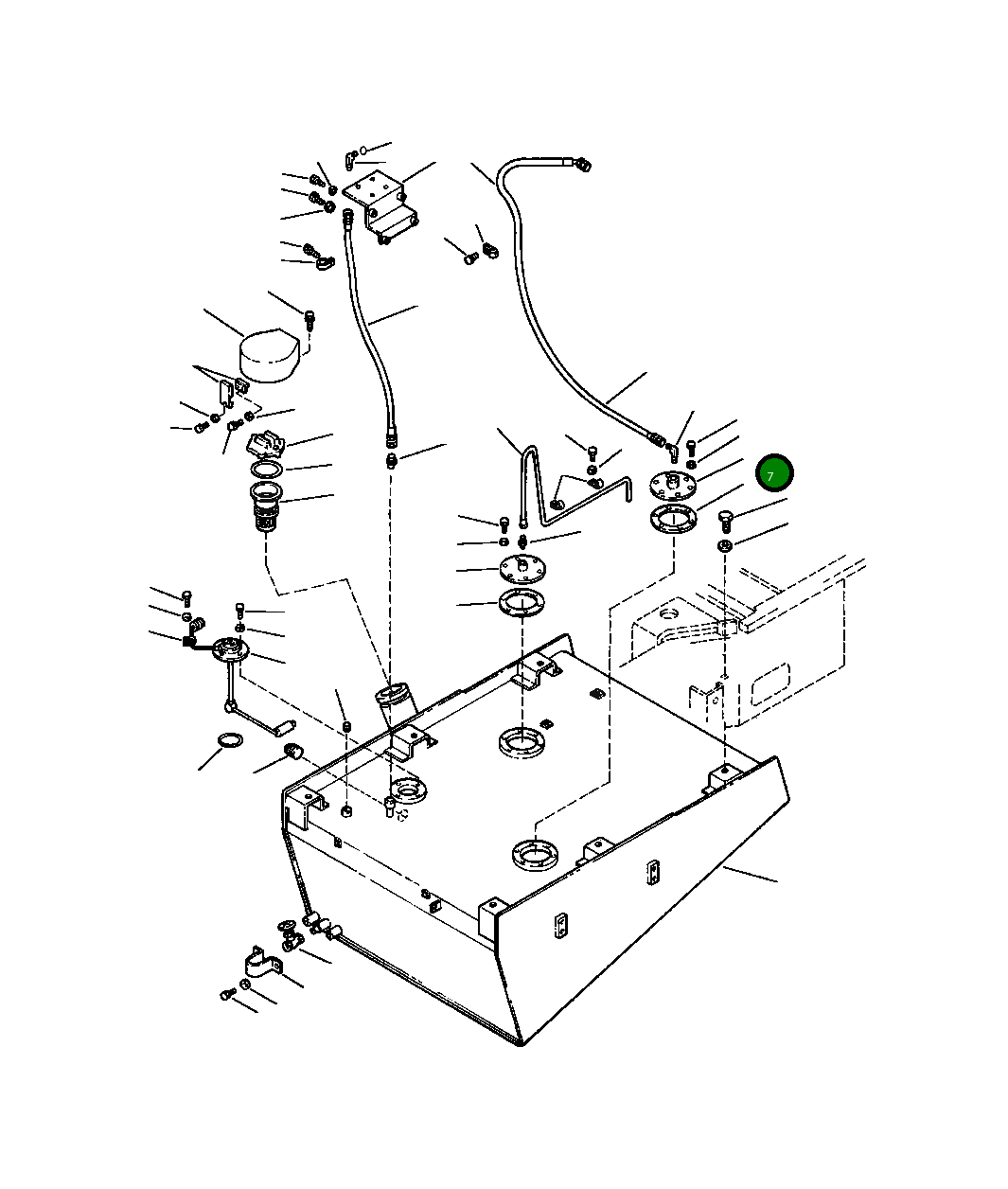 7