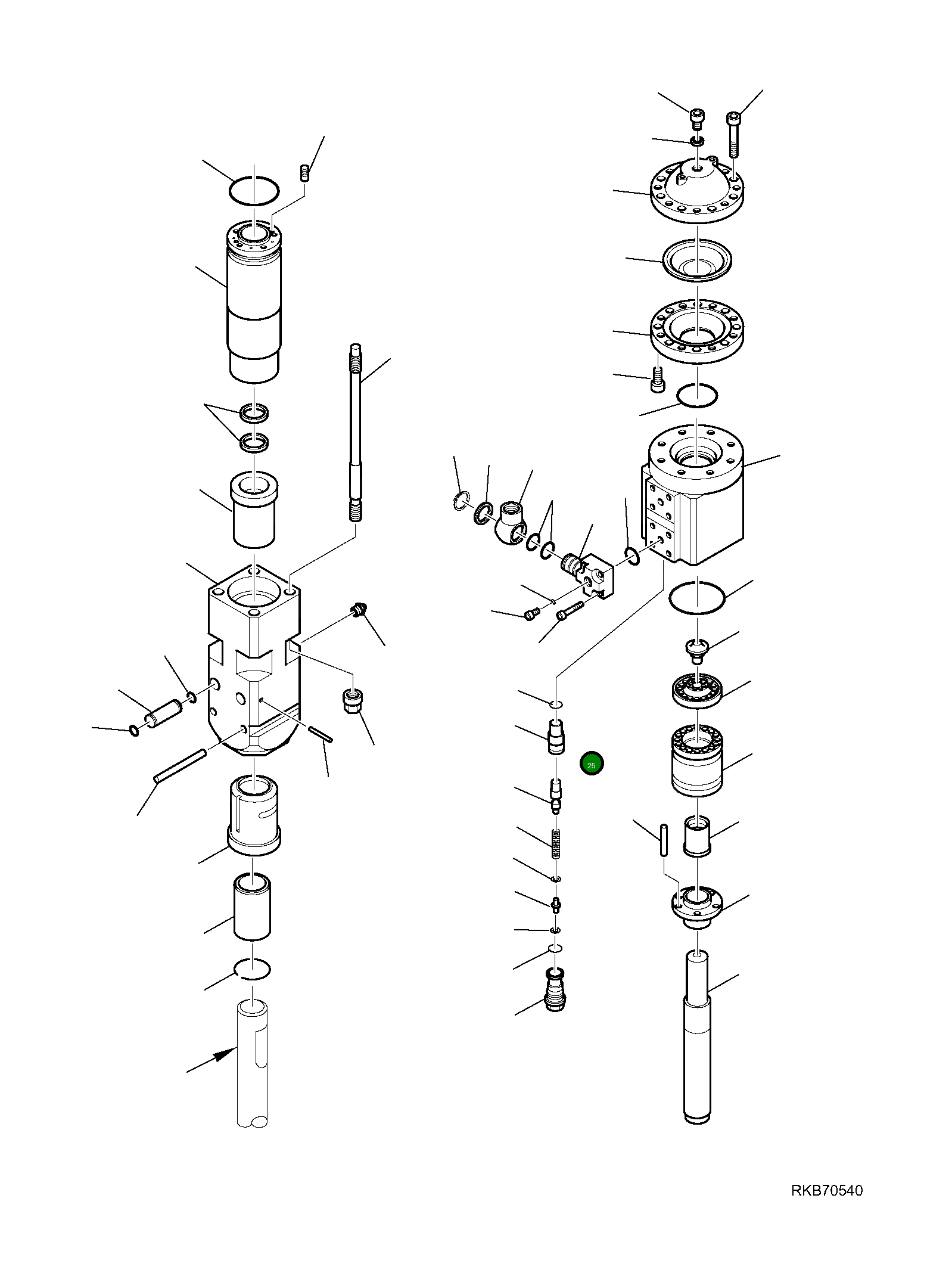 25

RKB70540