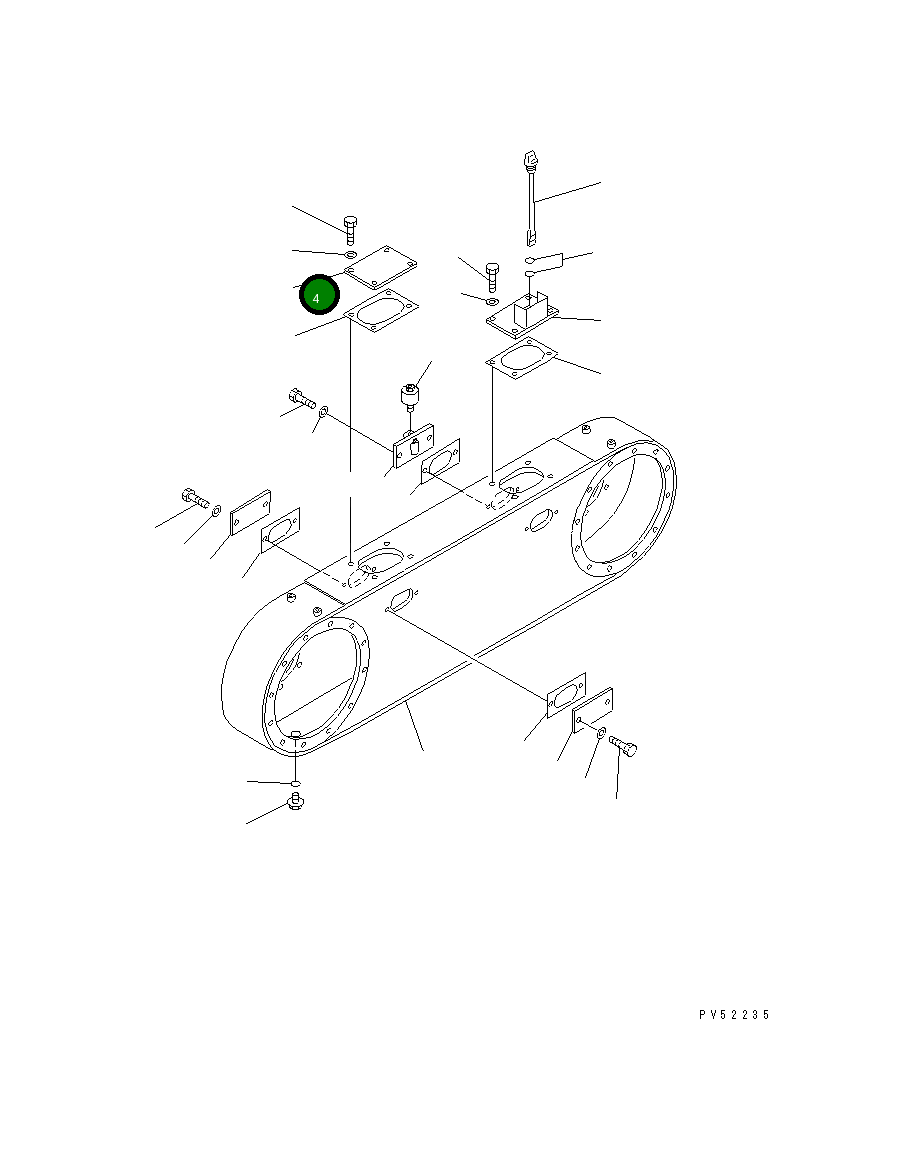 4

PV52235