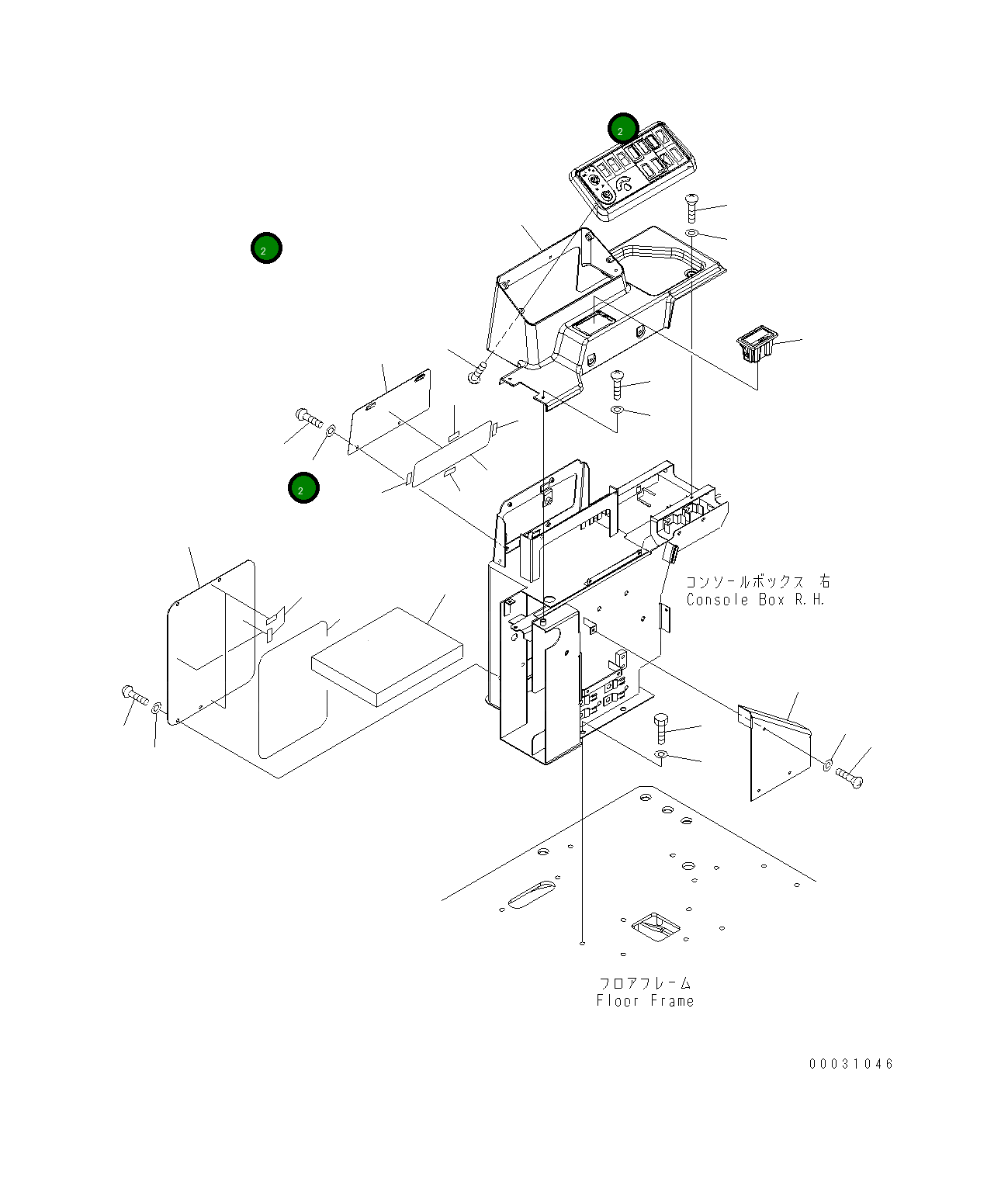 2

2

2

コンソールボックス 右
Console Box R.H.

フロアフレーム
Floor Frame

00031046