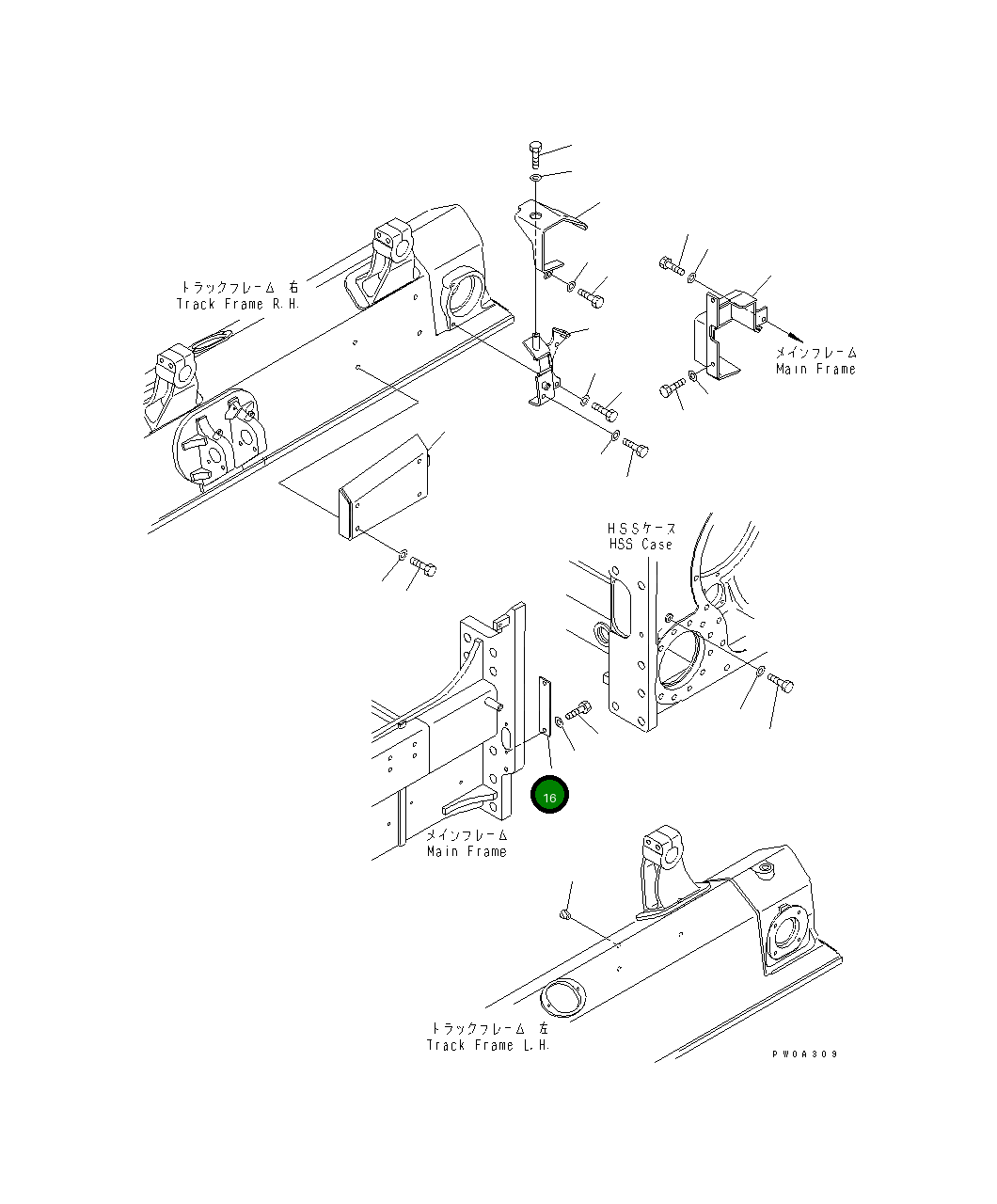 トラックフレーム 右
Track Frame R.H.

メインフレーム
Main Frame

HSSケース
HSS Case

16

メインフレーム
Main Frame

トラックフレーム 左
Track Frame L.H.

PW0A309