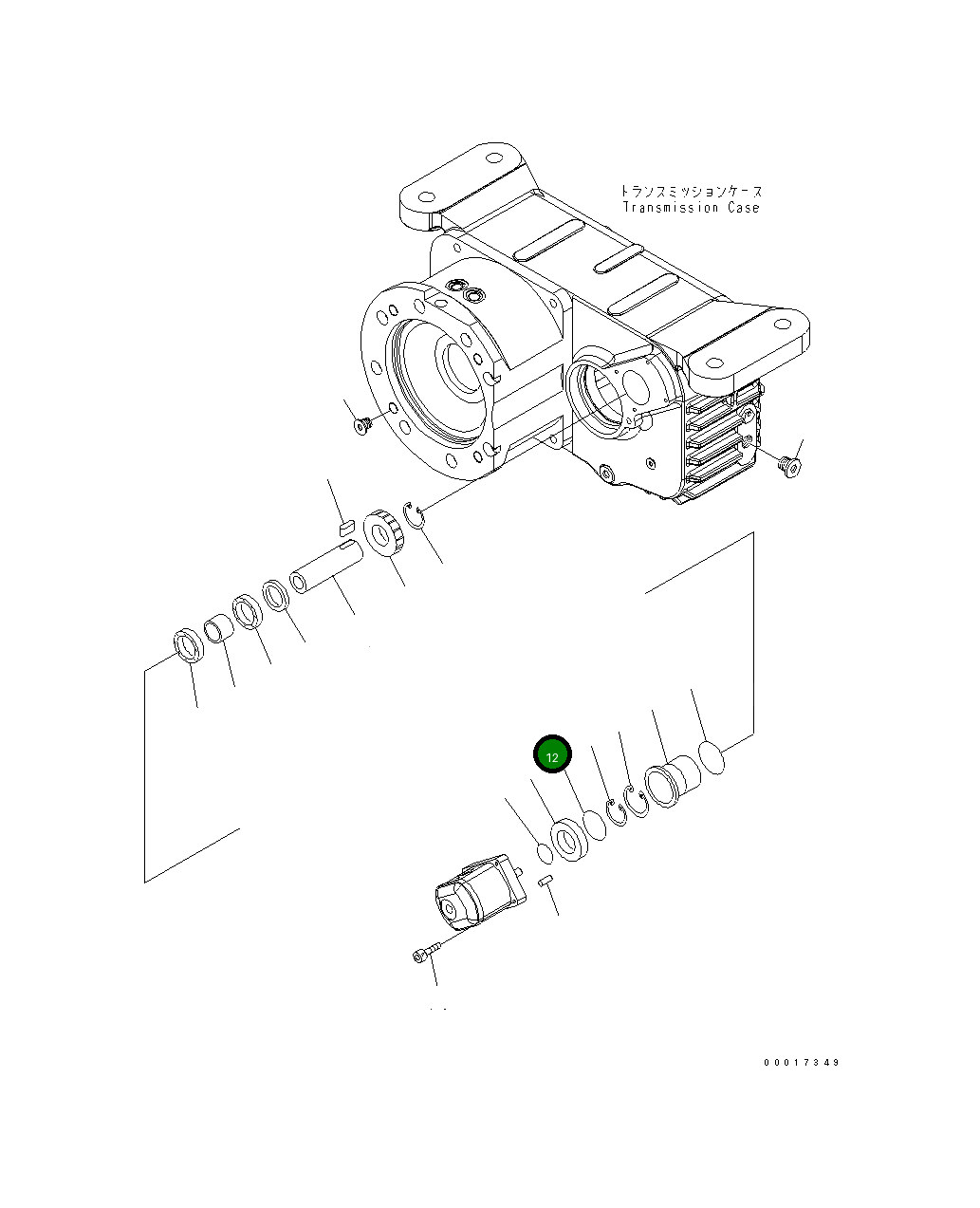 トランスミッションケース
Transmission Case

12

00017349