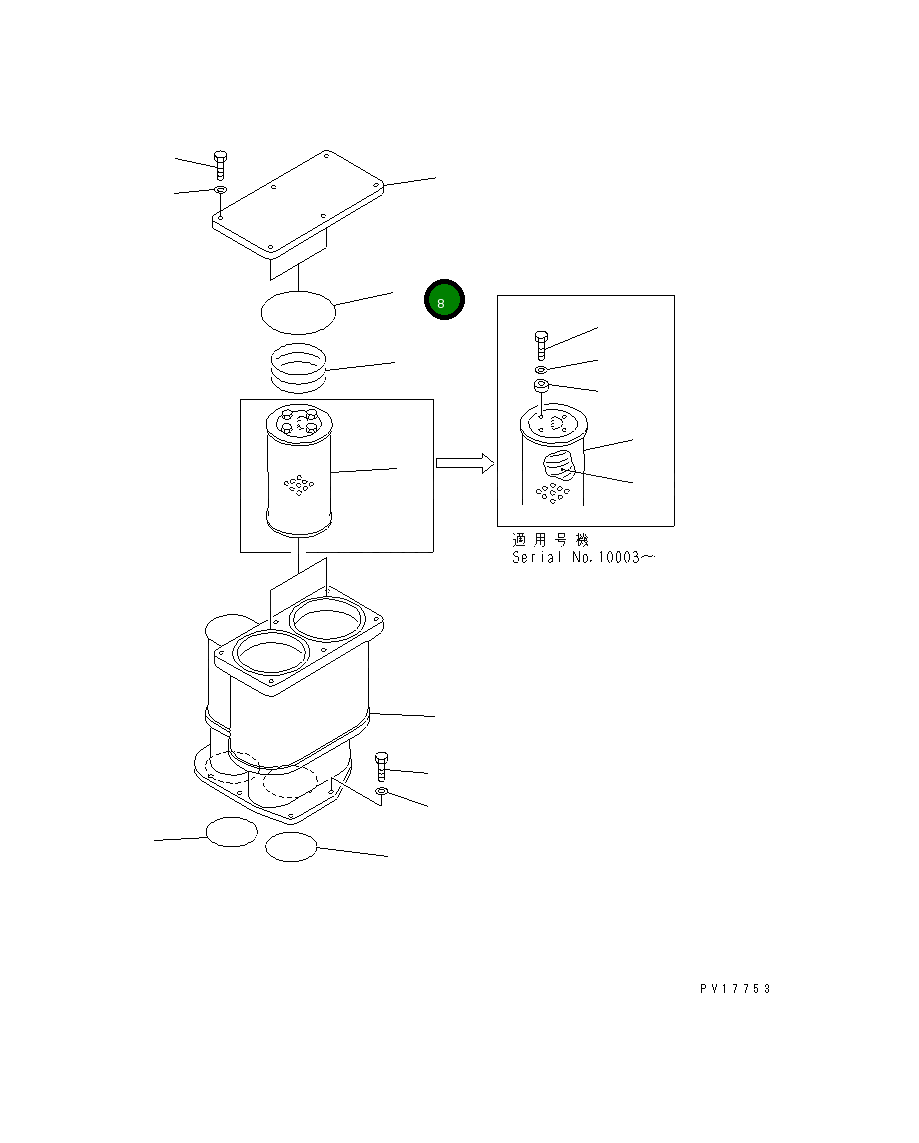 8

適用号機
Serial No.10003~

PV17753