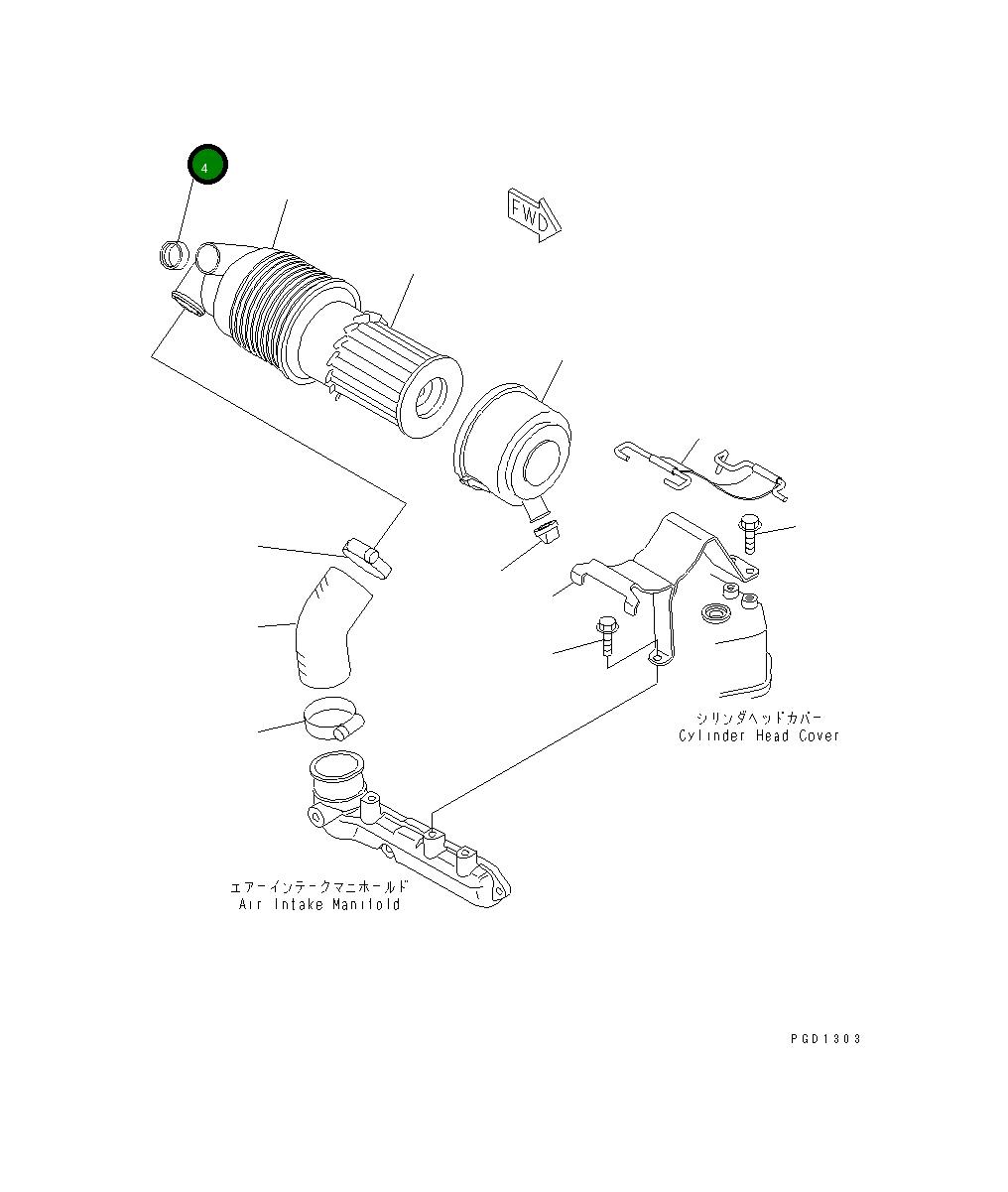 4

FWD

シリンダヘッドカバー
Cylinder Head Cover

エアーインテークマニホールド
Air Intake Manifold

PGD1303