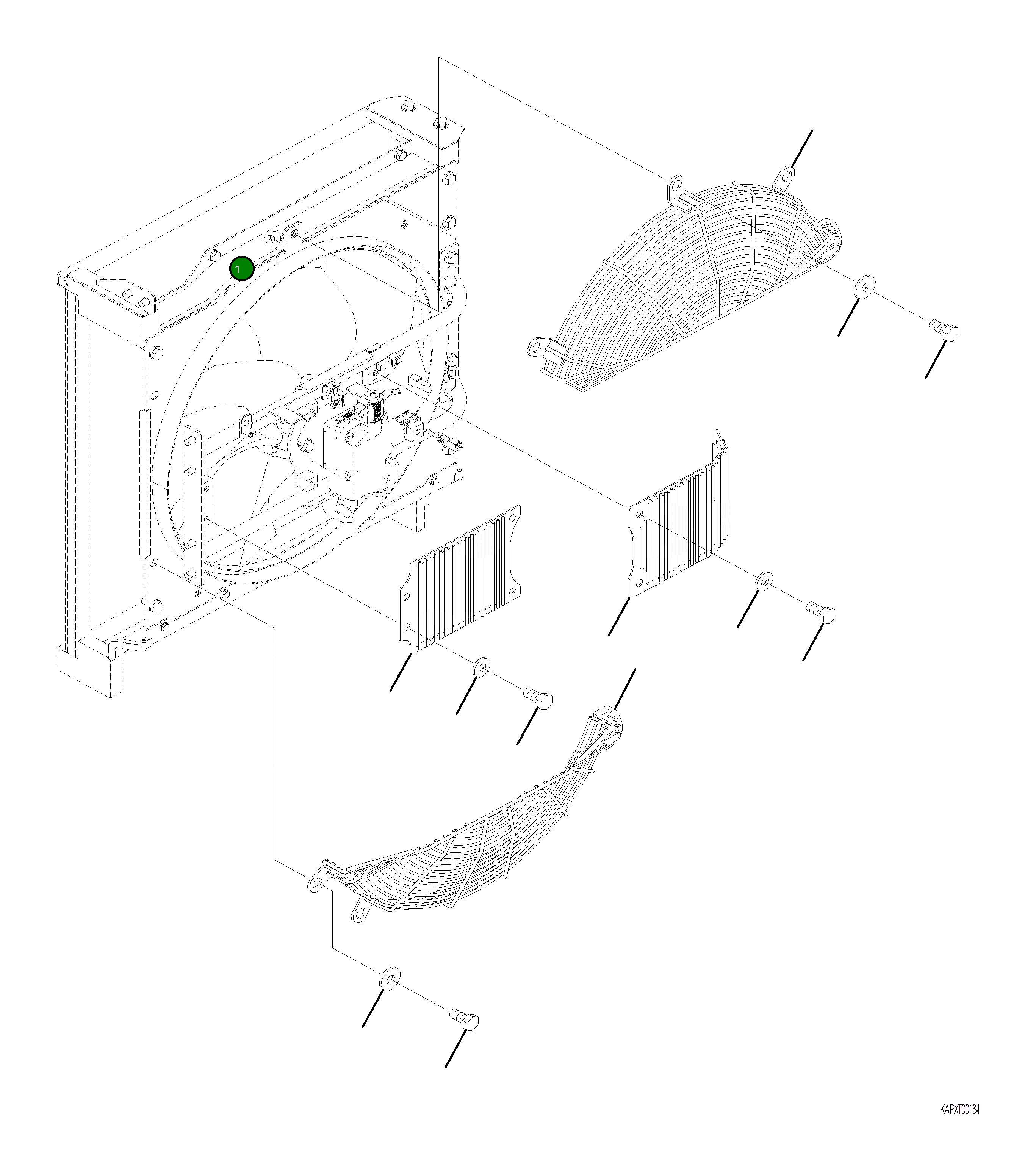 1

KAPXT00164