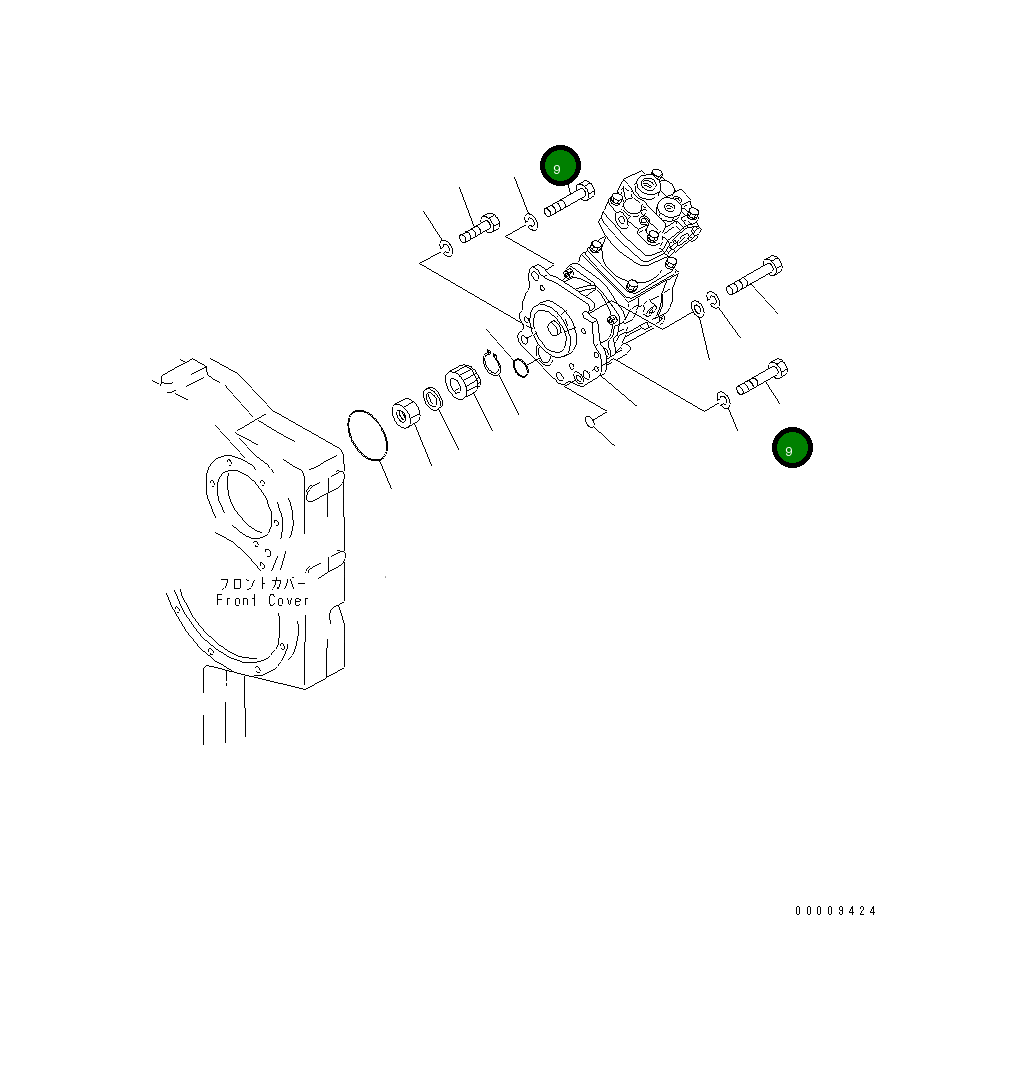 9

9

フロントカバー
Front Cover

00009424