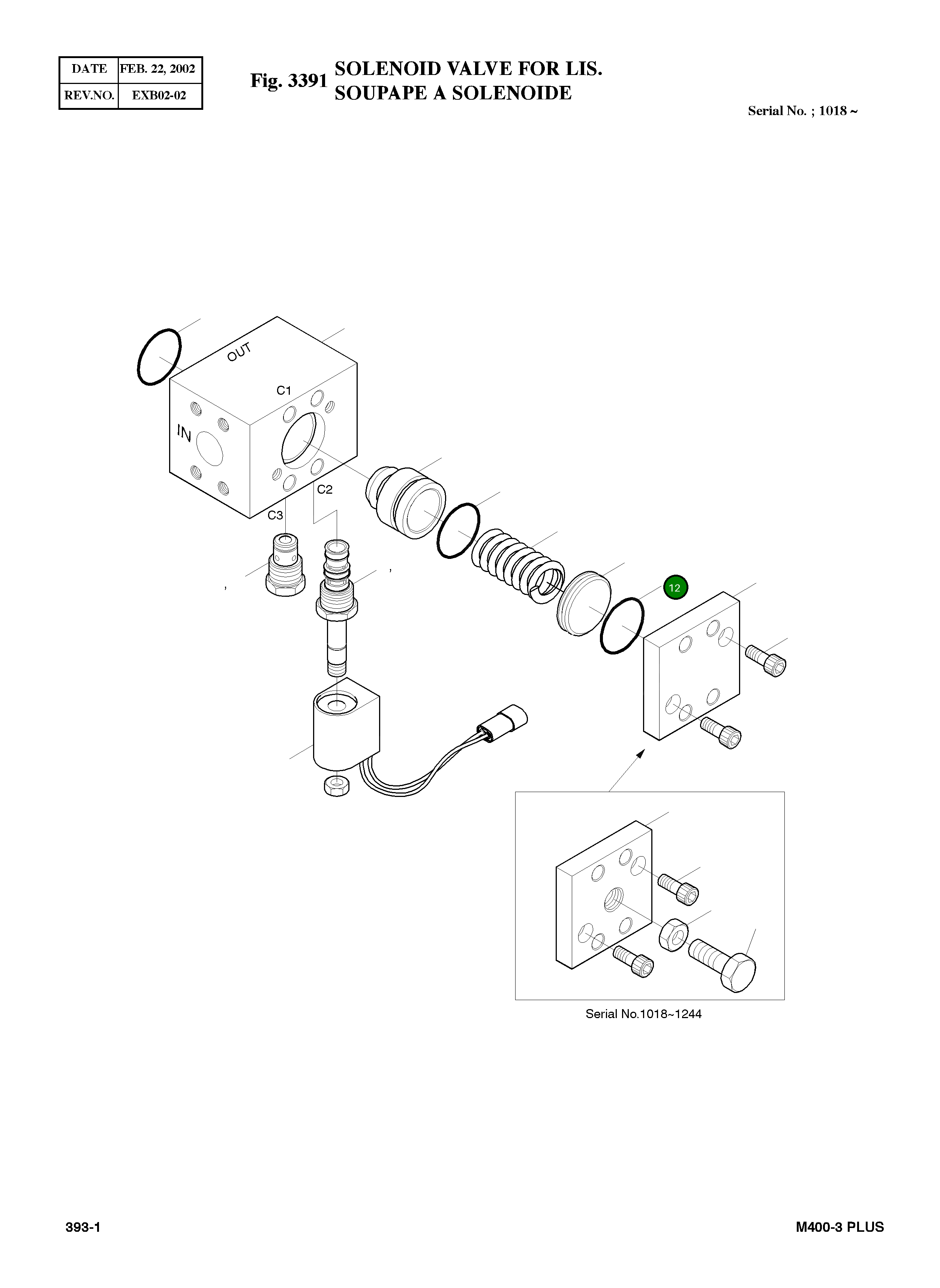 | DATE | FEB. 22, 2002 |
|---|---|
| REV.NO. | EXB02-02 |

Fig. 3391 SOLENOID VALVE FOR LIS.
SOUPAPE A SOLENOIDE

Serial No. ; 1018 ~

OUT

C1

IN

C2

C3

,

,

12

Serial No.1018~1244

393-1

M400-3 PLUS