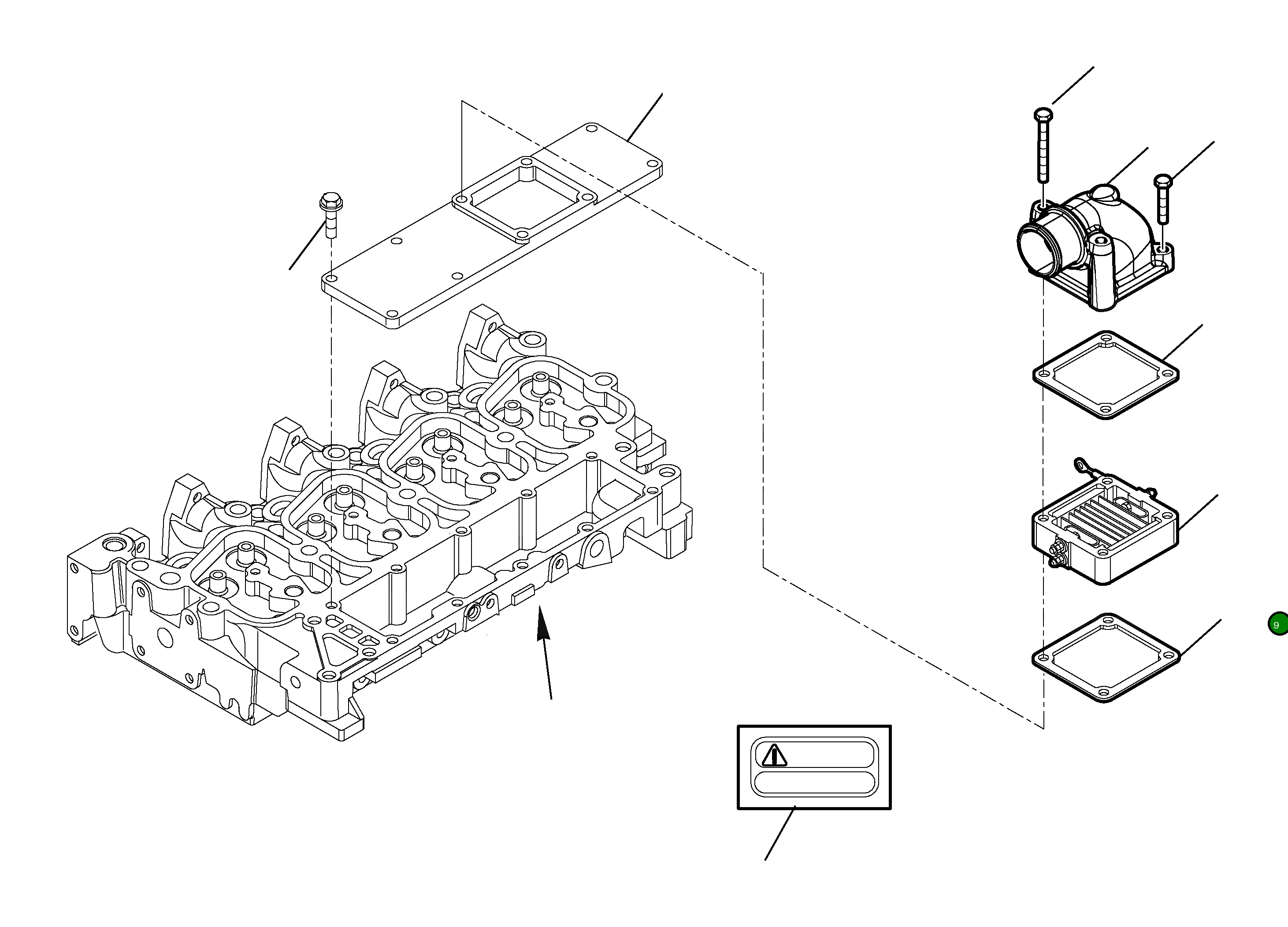 9