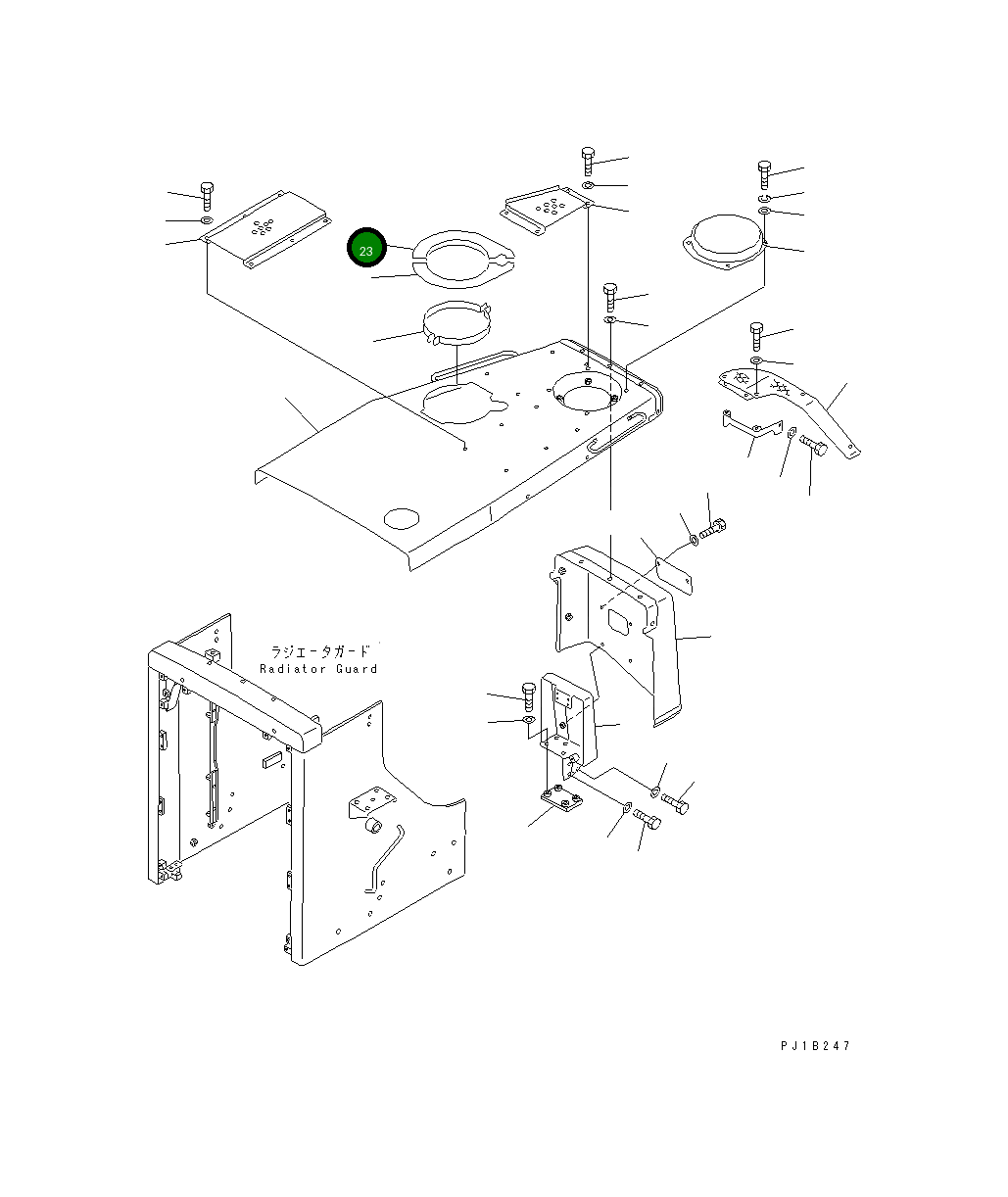 23

ラジエータガード
Radiator Guard

PJ1B247