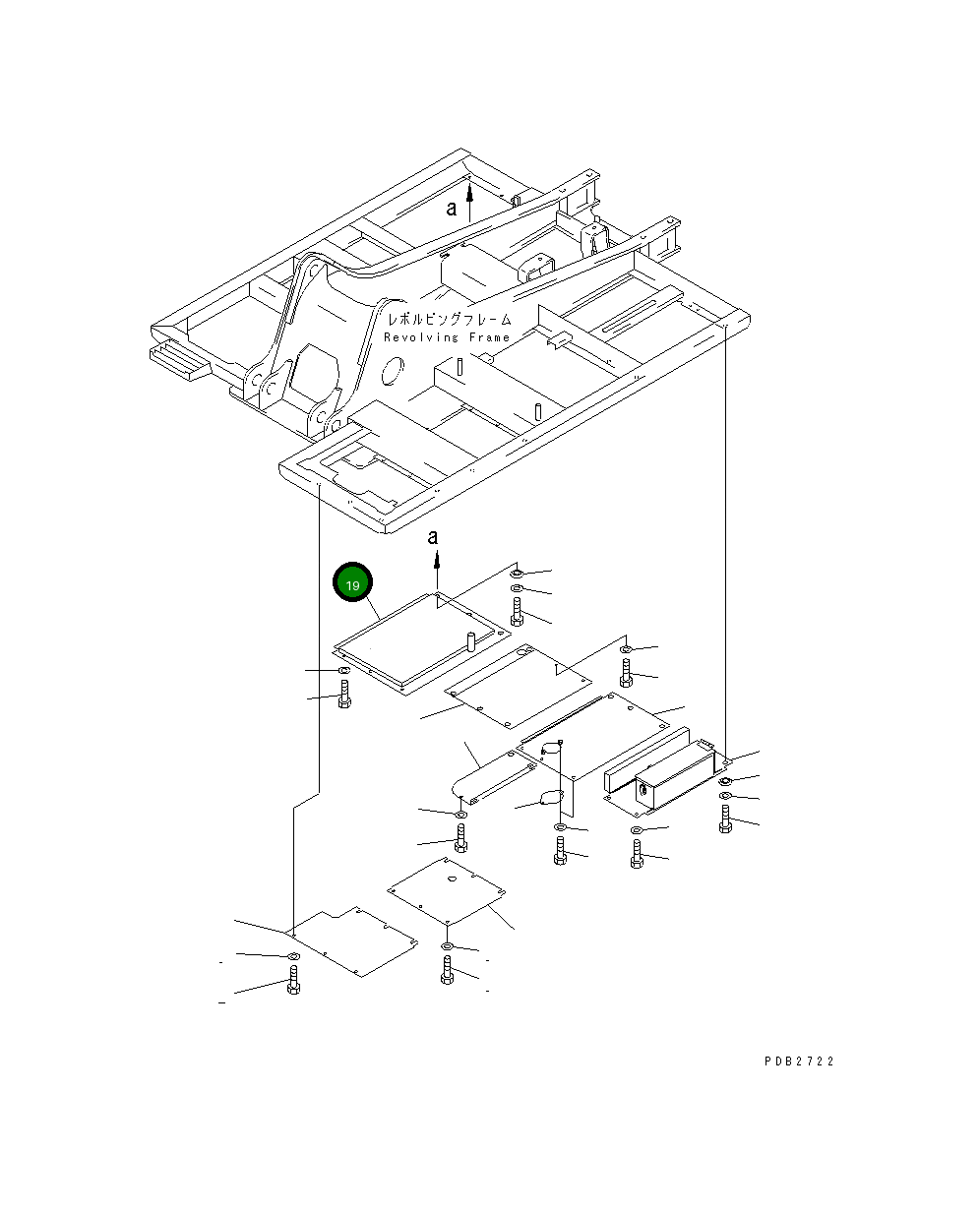 a

レボルビングフレーム
Revolving Frame

a

19

PDB2722