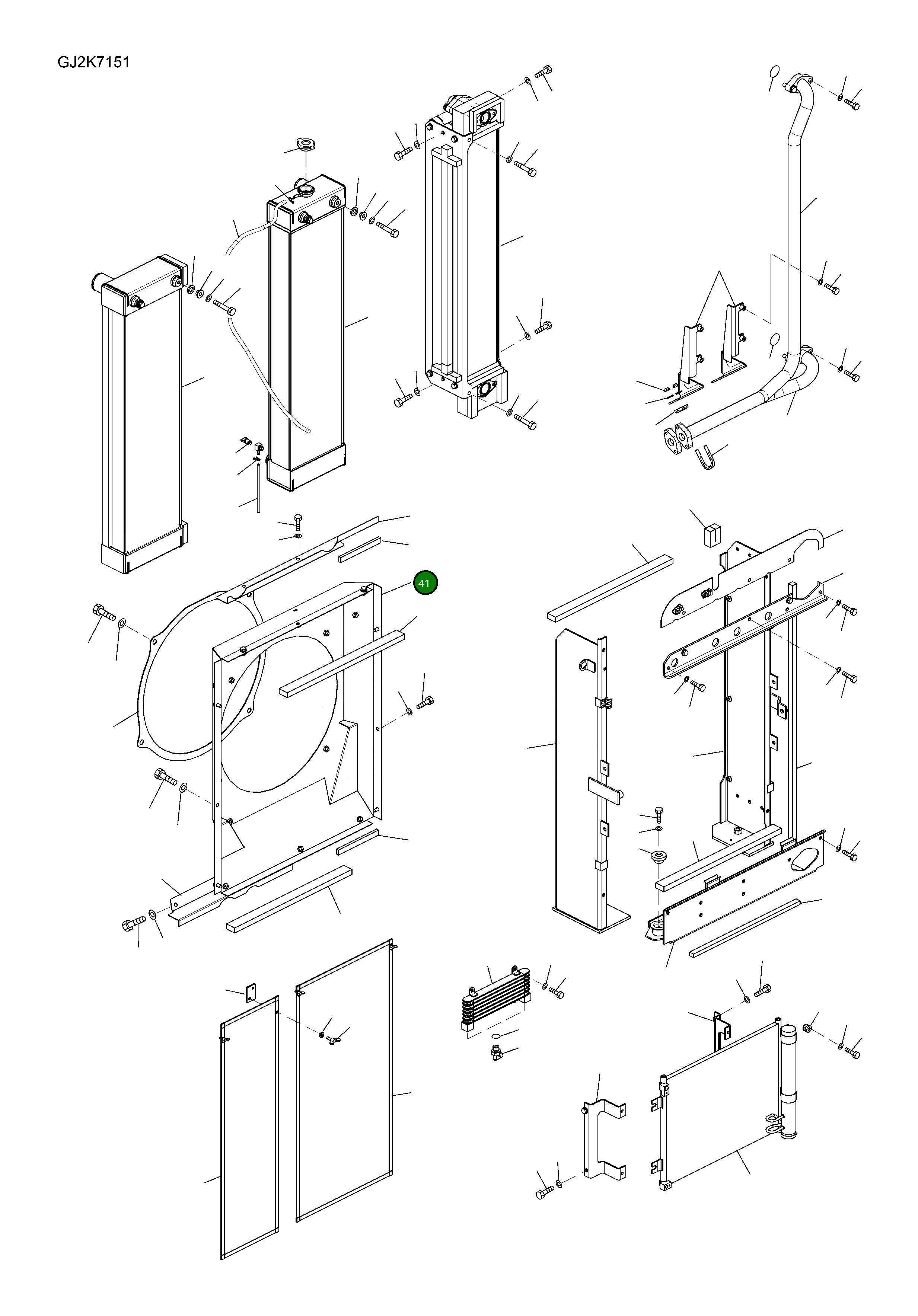 GJ2K7151

41