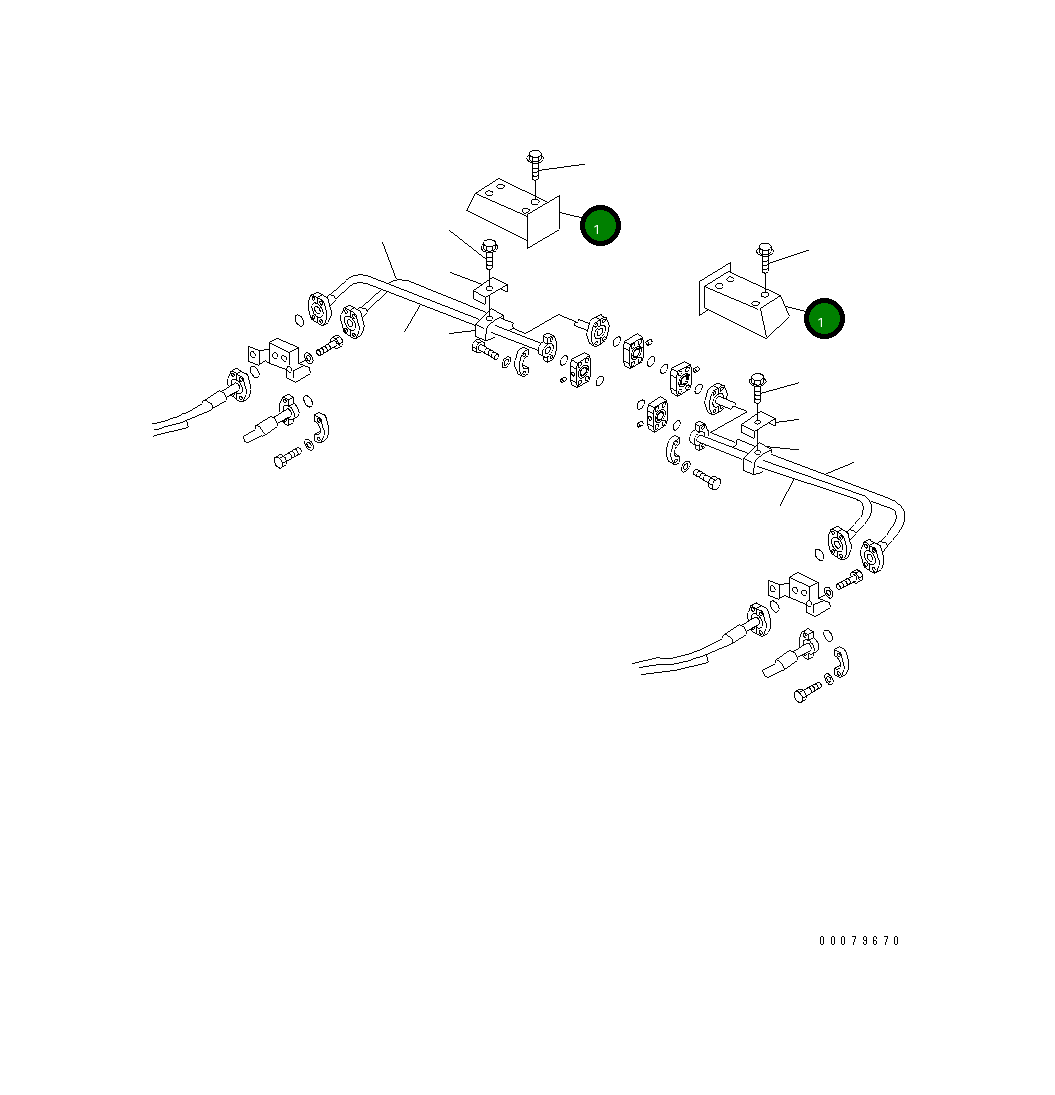 1
1
00079670