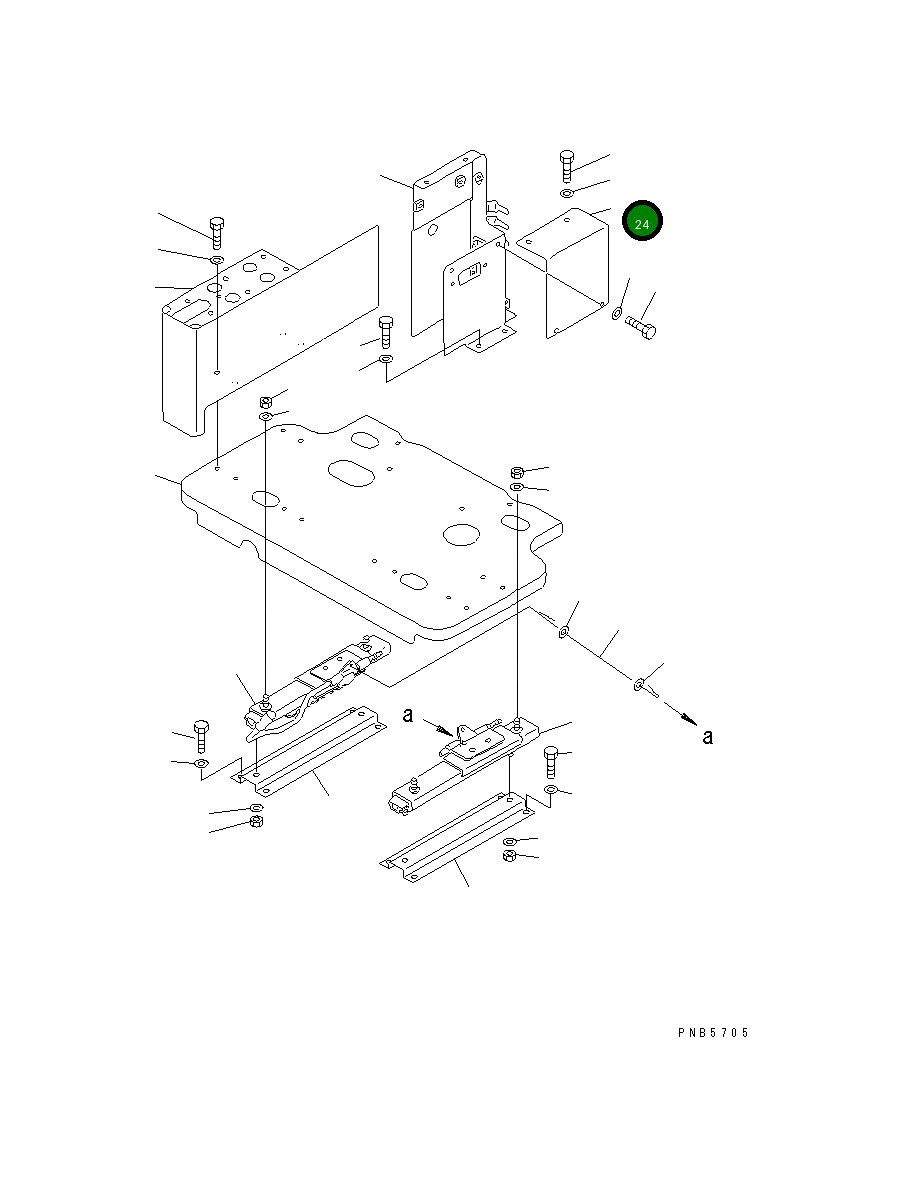 24

a

a

PNB5705