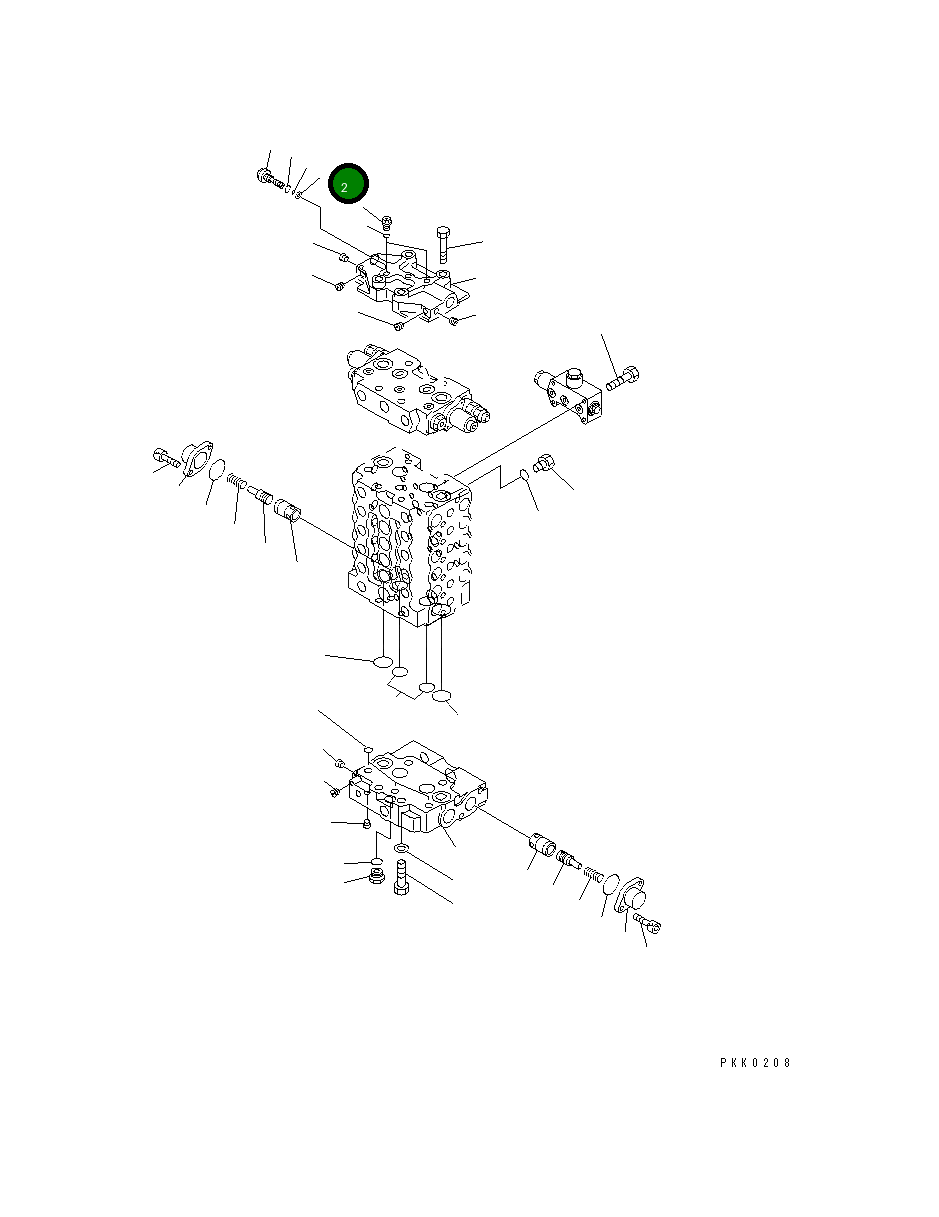 2

PKK0208