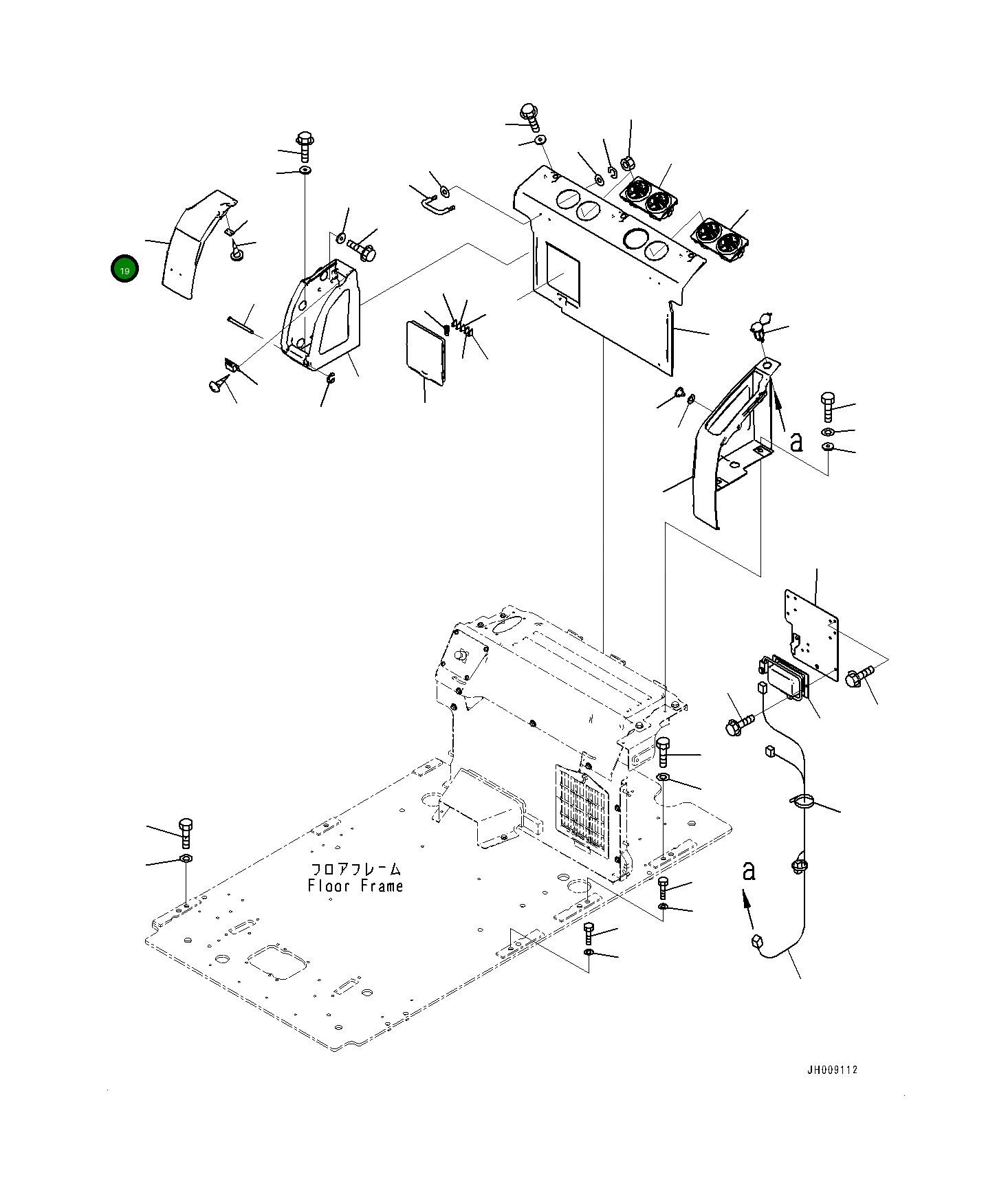 19

a

フロアフレーム
Floor Frame

a

JH009112