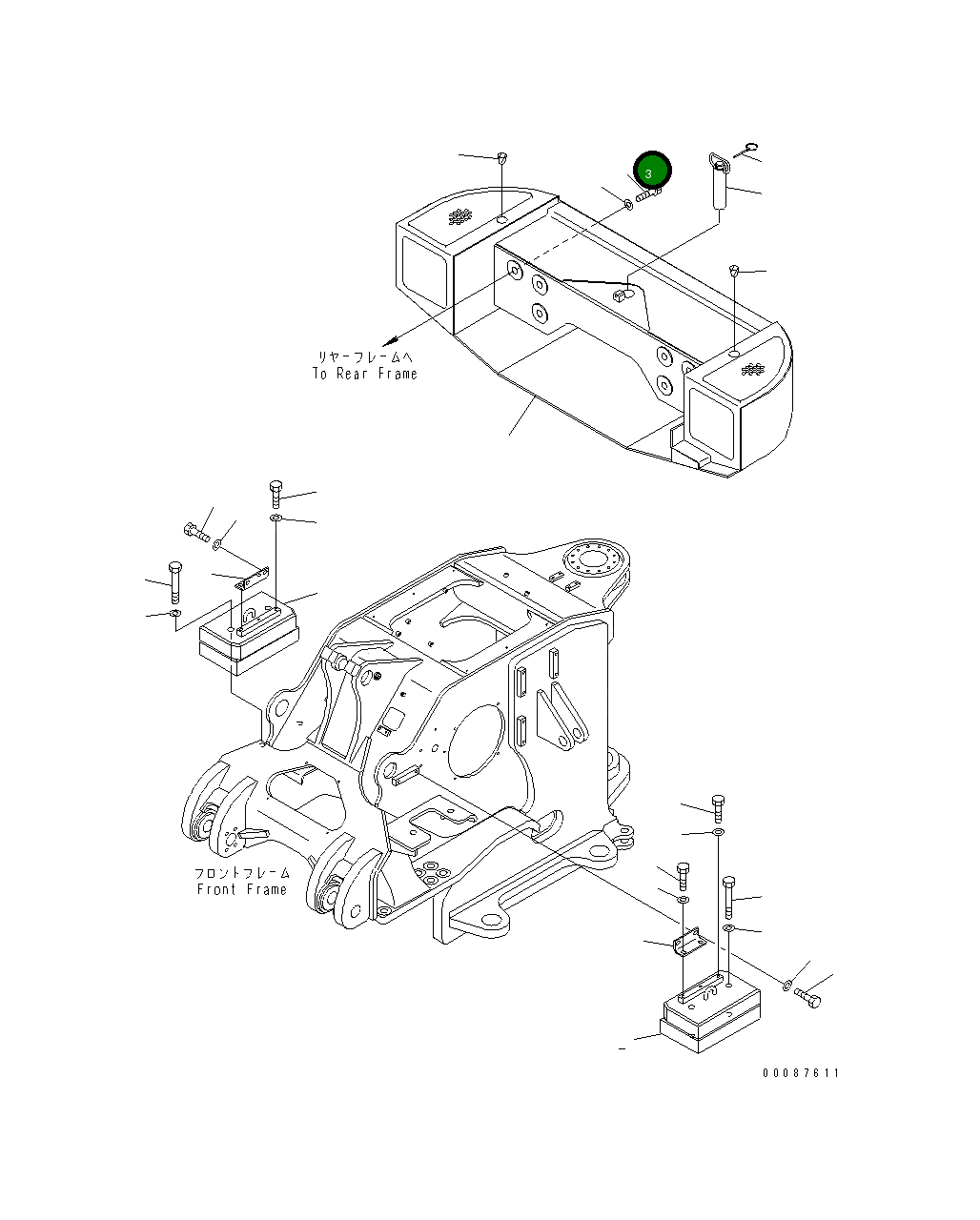 3

リヤーフレームへ
To Rear Frame

フロントフレーム
Front Frame

00087611