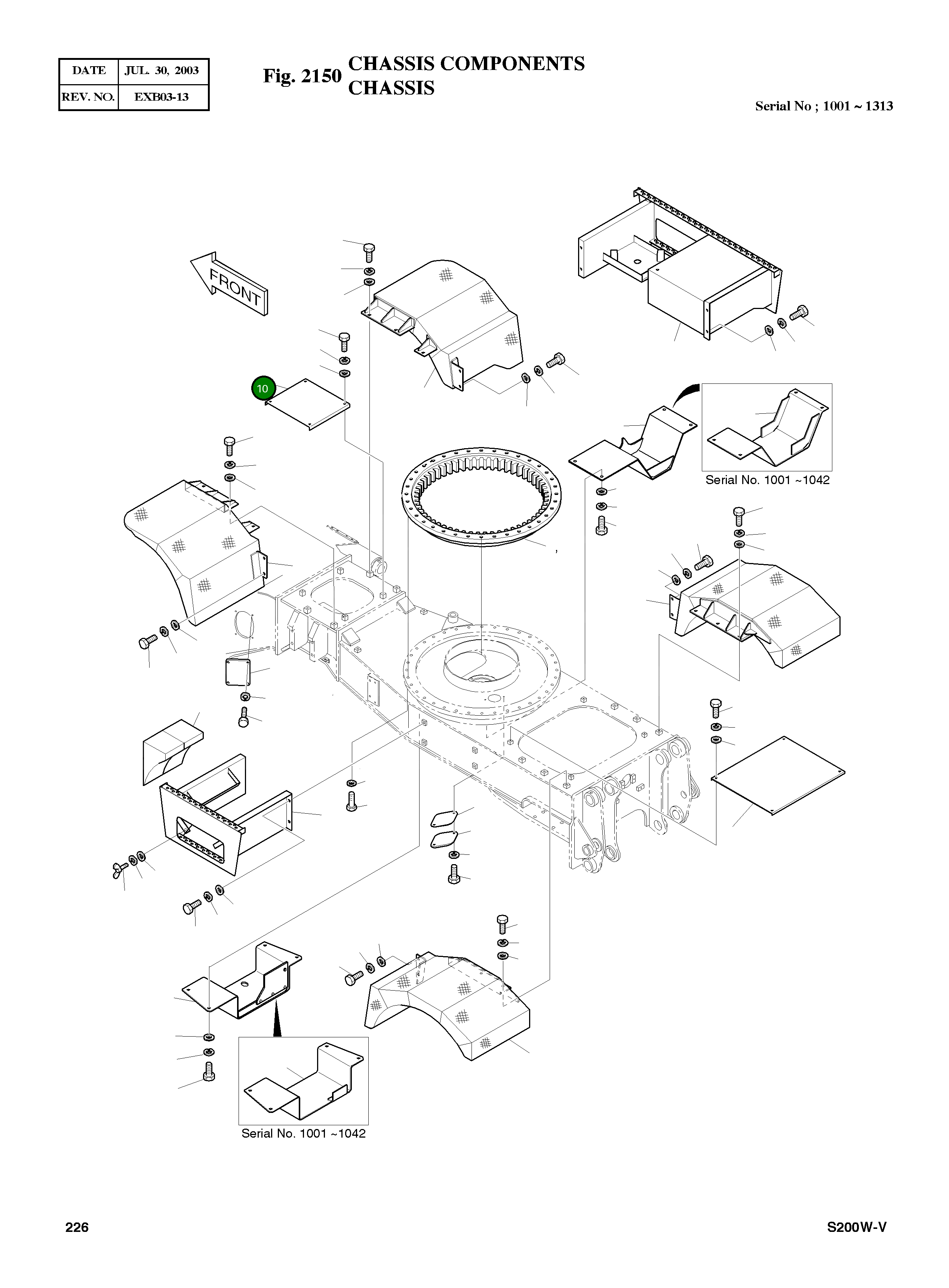 | DATE | JUL. 30, 2003 |
|---|---|
| REV. NO. | EXB03-13 |

Fig. 2150 CHASSIS COMPONENTS CHASSIS

Serial No ; 1001 ~ 1313

FRONT

10

Serial No. 1001 ~1042

Serial No. 1001 ~1042

226

S200W-V