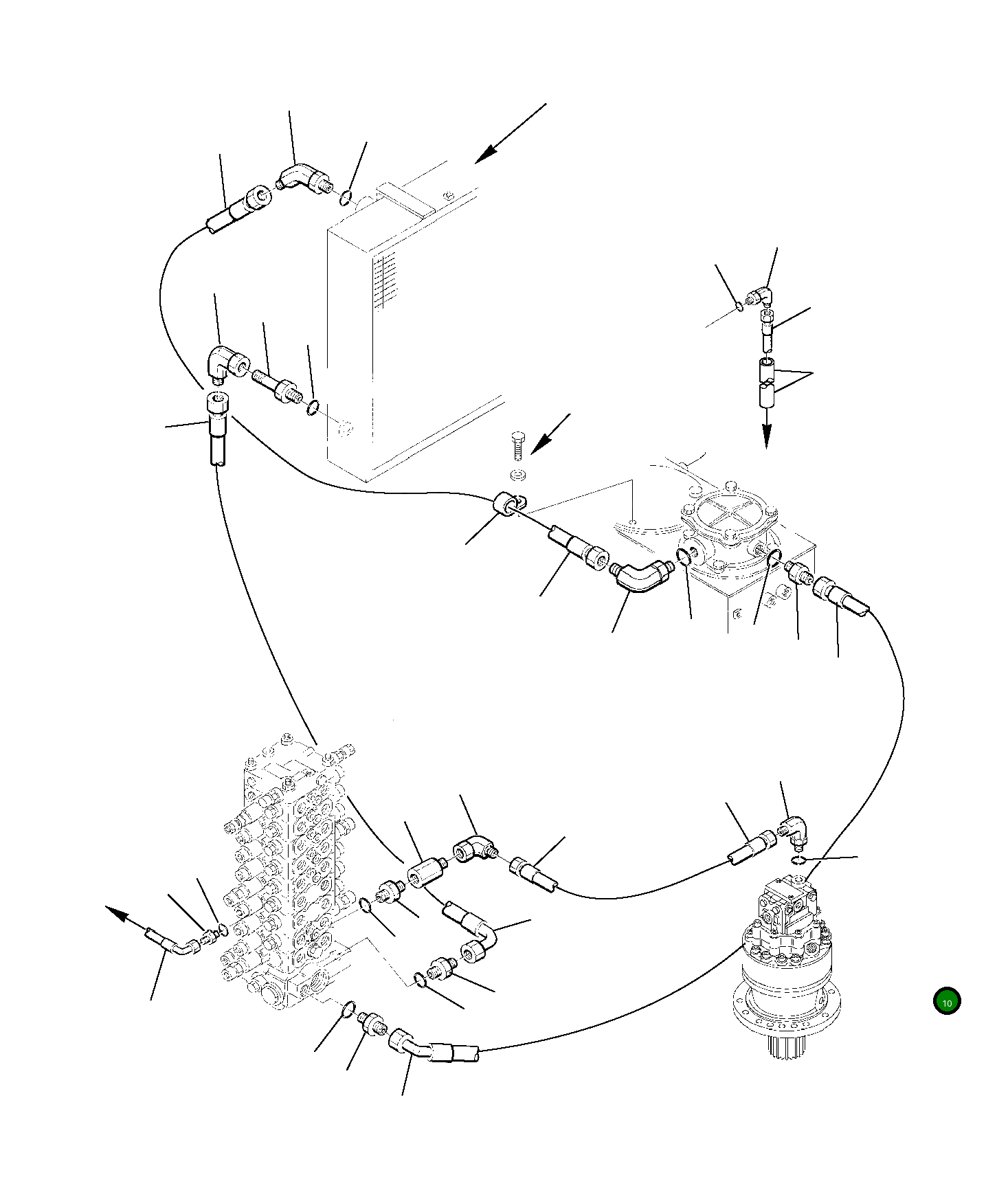 10