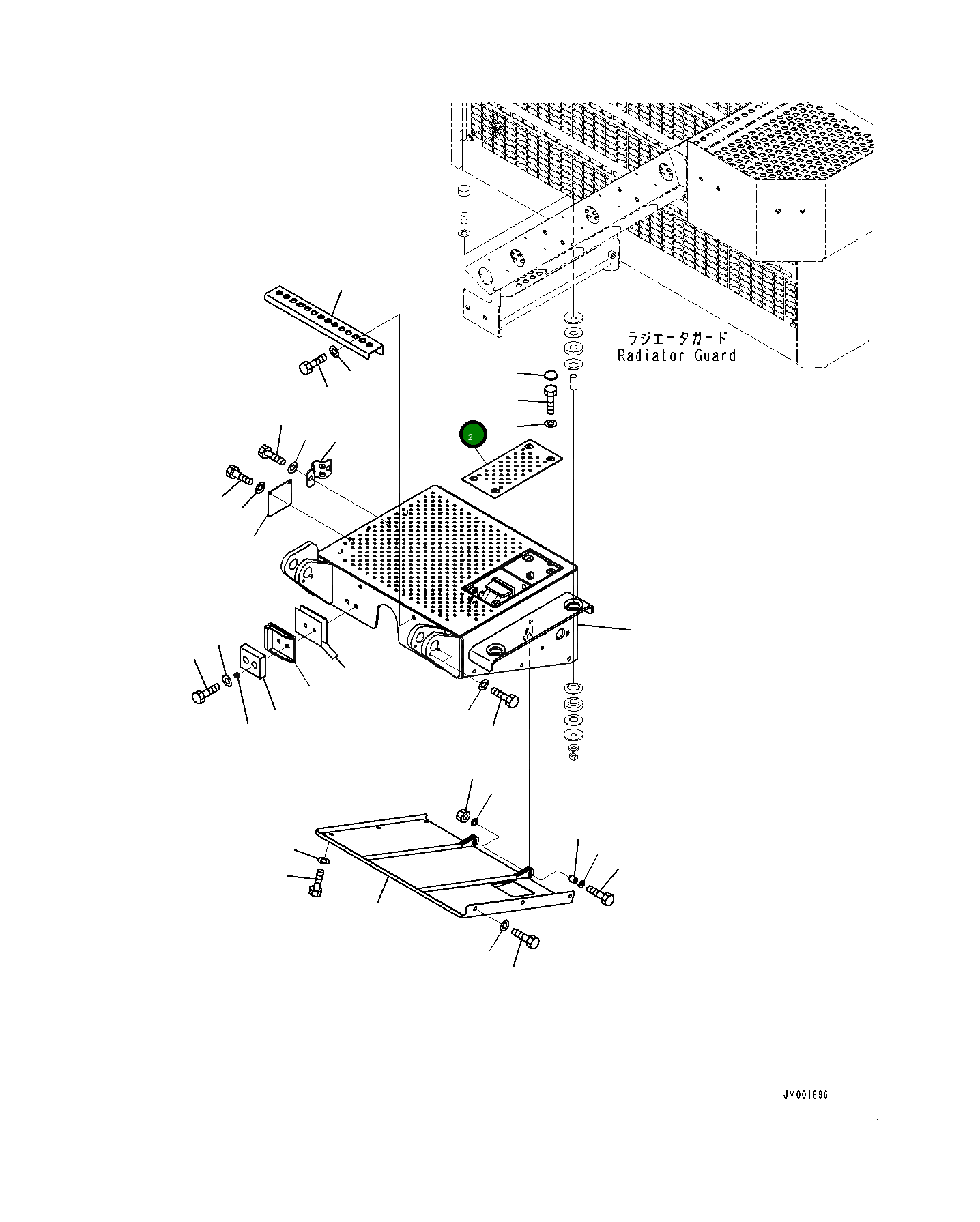 ラジエータガード
Radiator Guard

2

JM001896