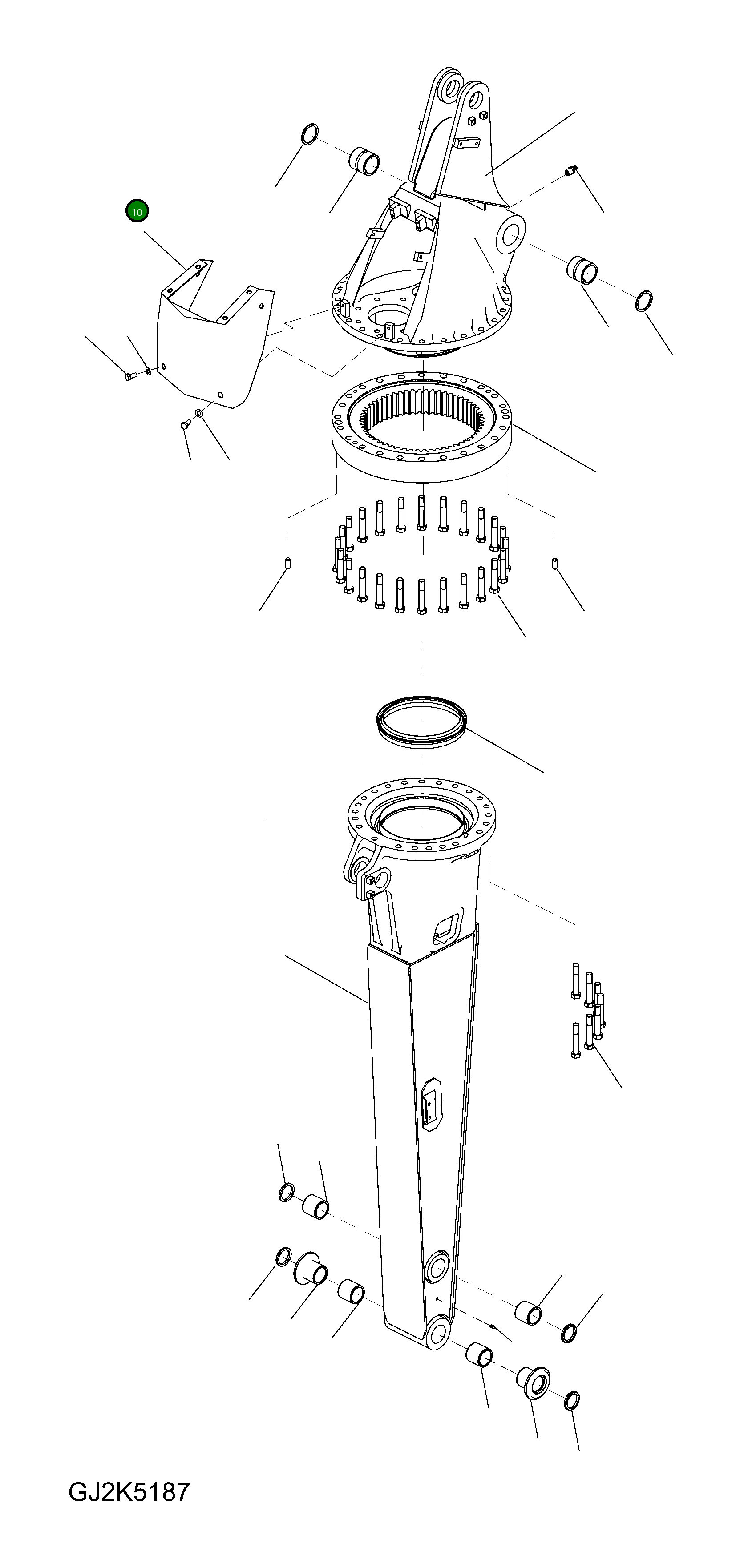 10

GJ2K5187