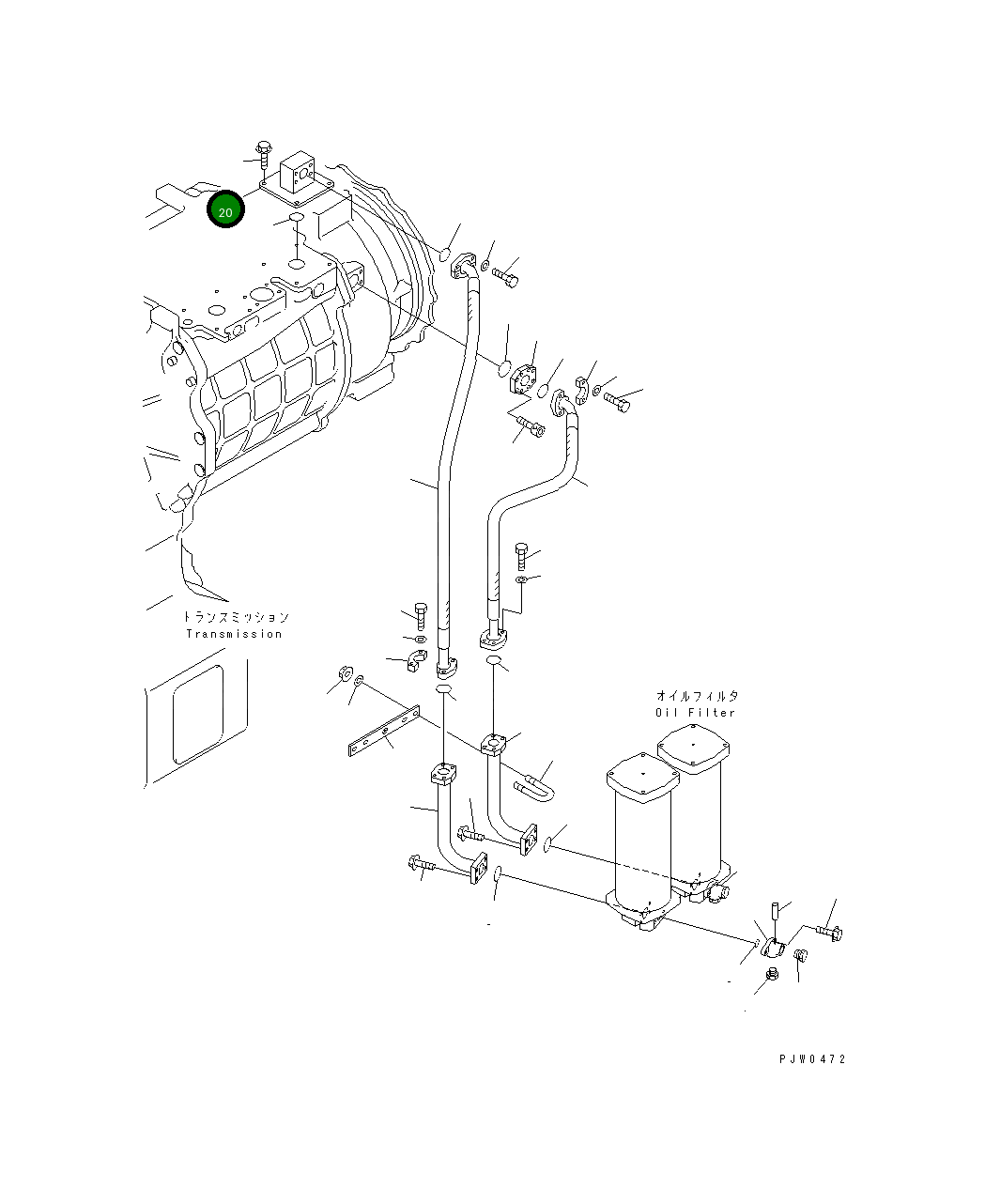 20

トランスミッション
Transmission

オイルフィルタ
Oil Filter

PJW0472