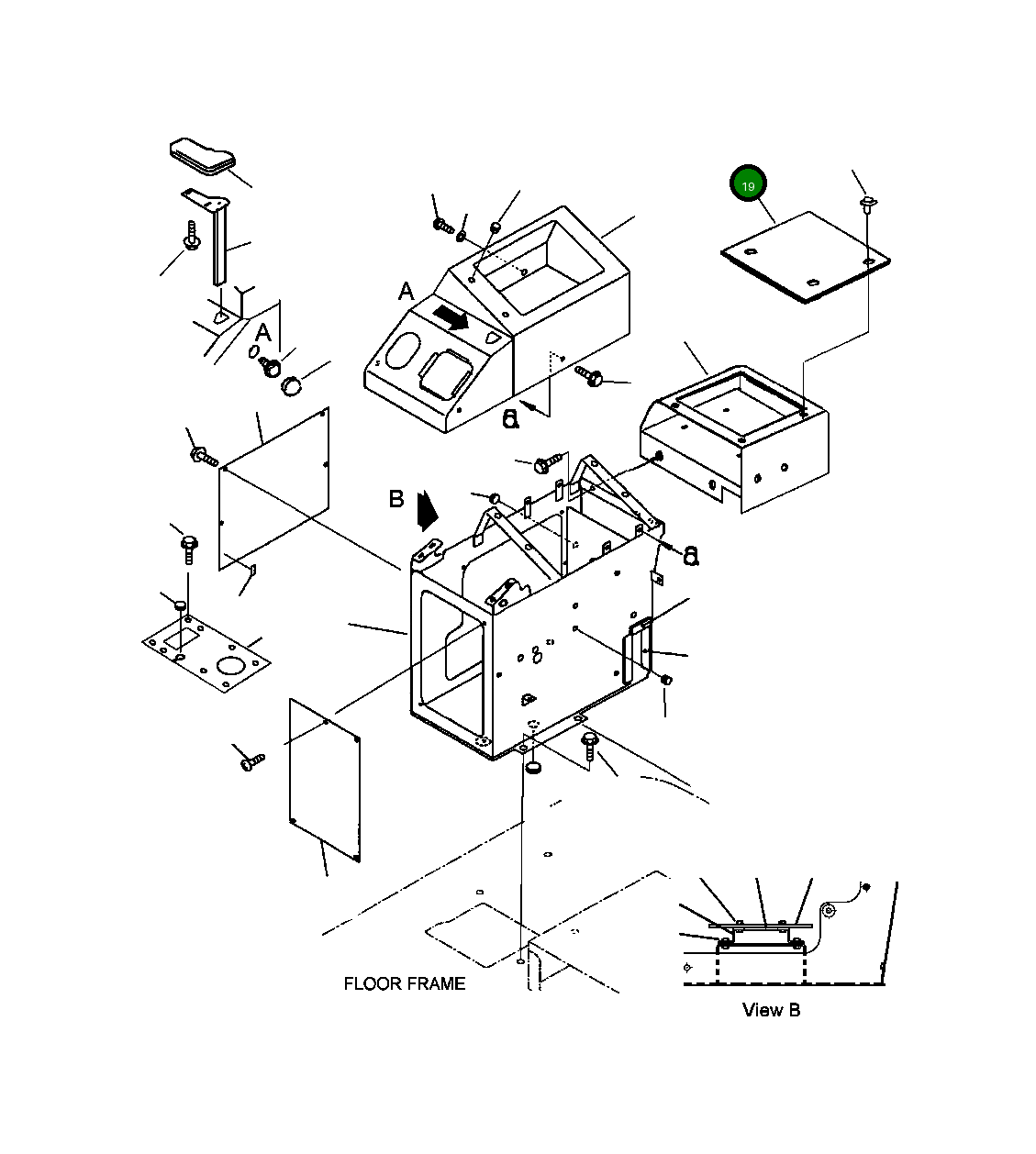 19

A

A

a

B

a

FLOOR FRAME

View B