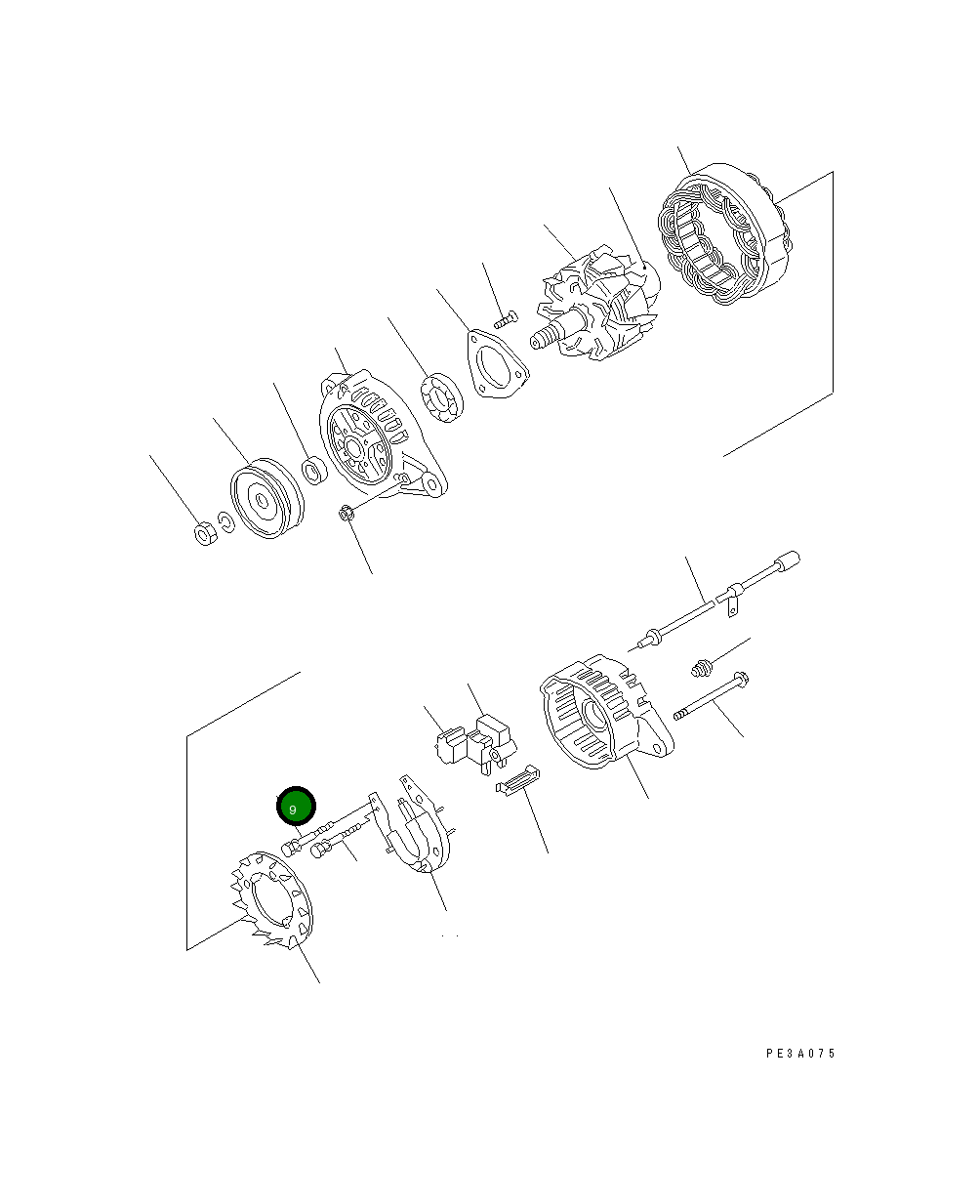 9

PE3A075