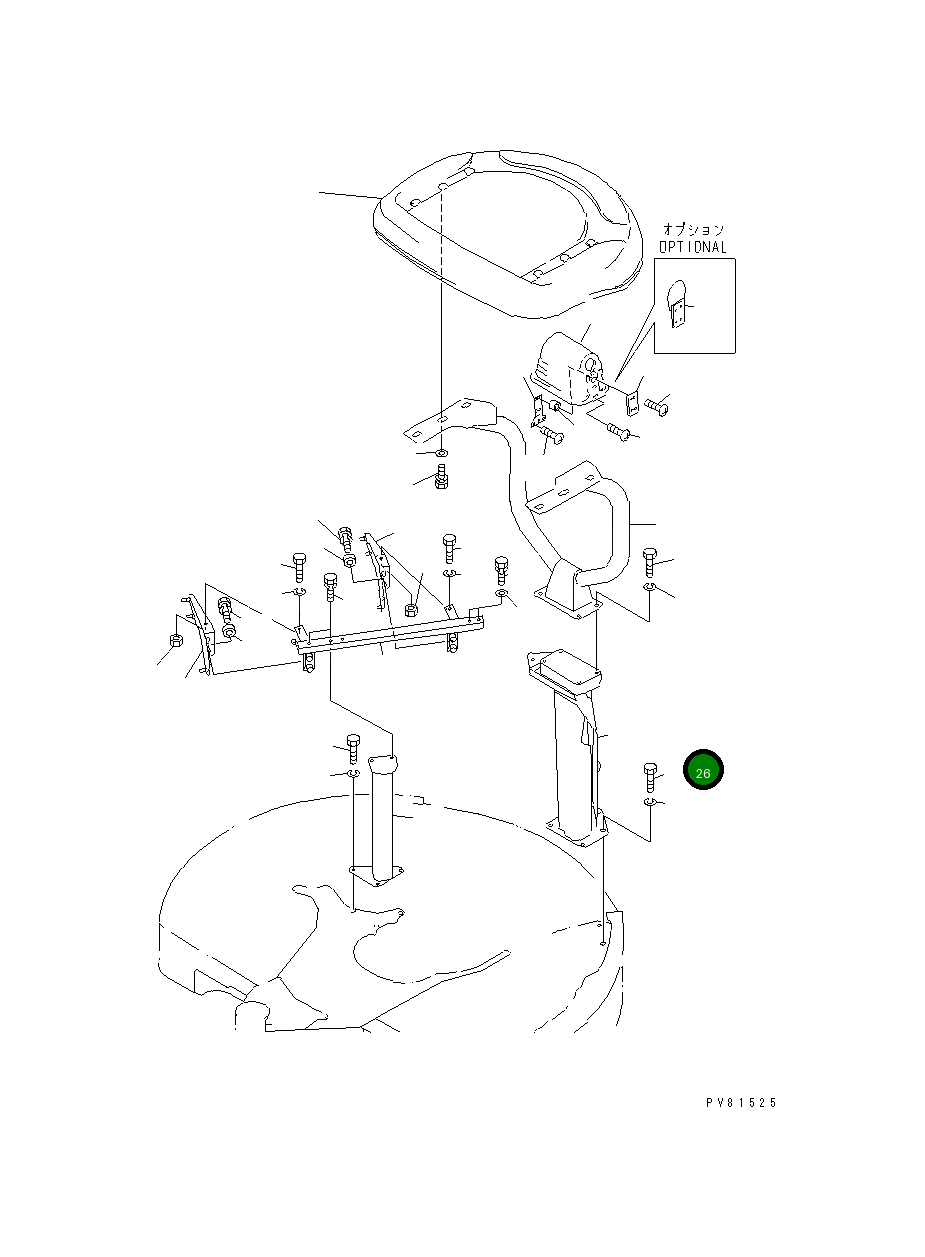 オプション
OPTIONAL

26

PV81525