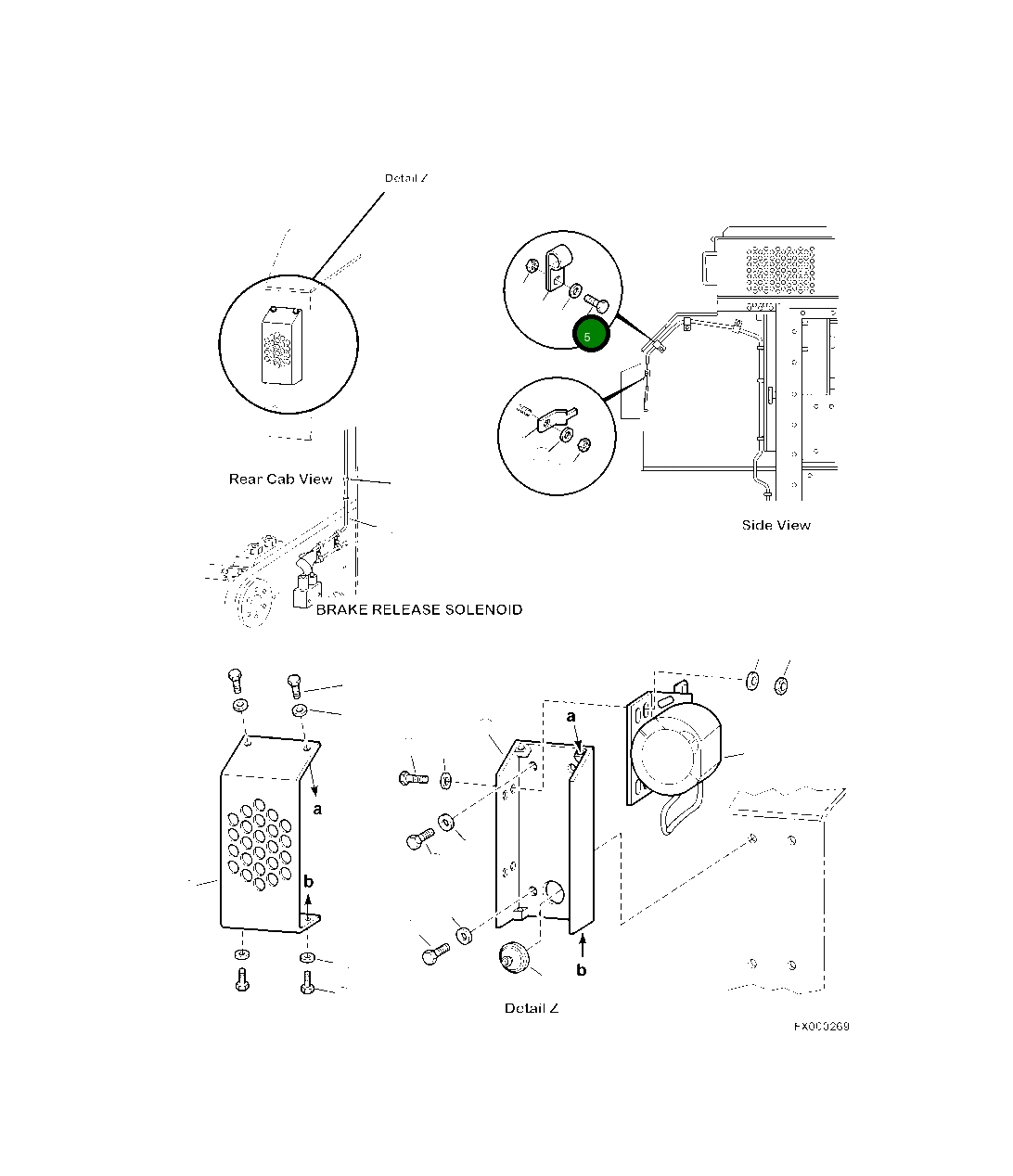 Detail Z

5

Rear Cab View

Side View

BRAKE RELEASE SOLENOID

a

a

b

b

Detail Z

FX000269