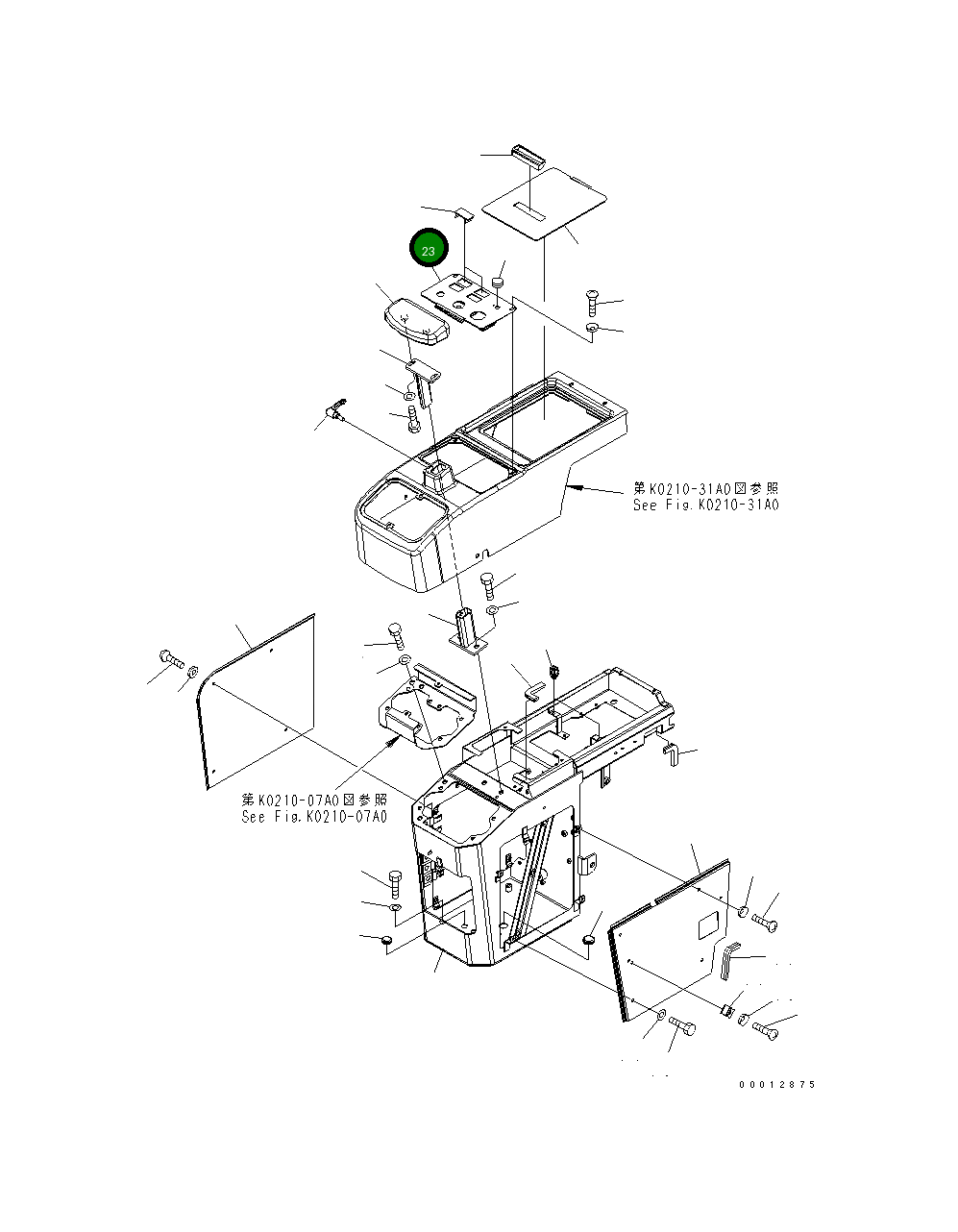 23

第K0210-31A0図参照
See Fig.K0210-31A0

第K0210-07A0図参照
See Fig.K0210-07A0

00012875